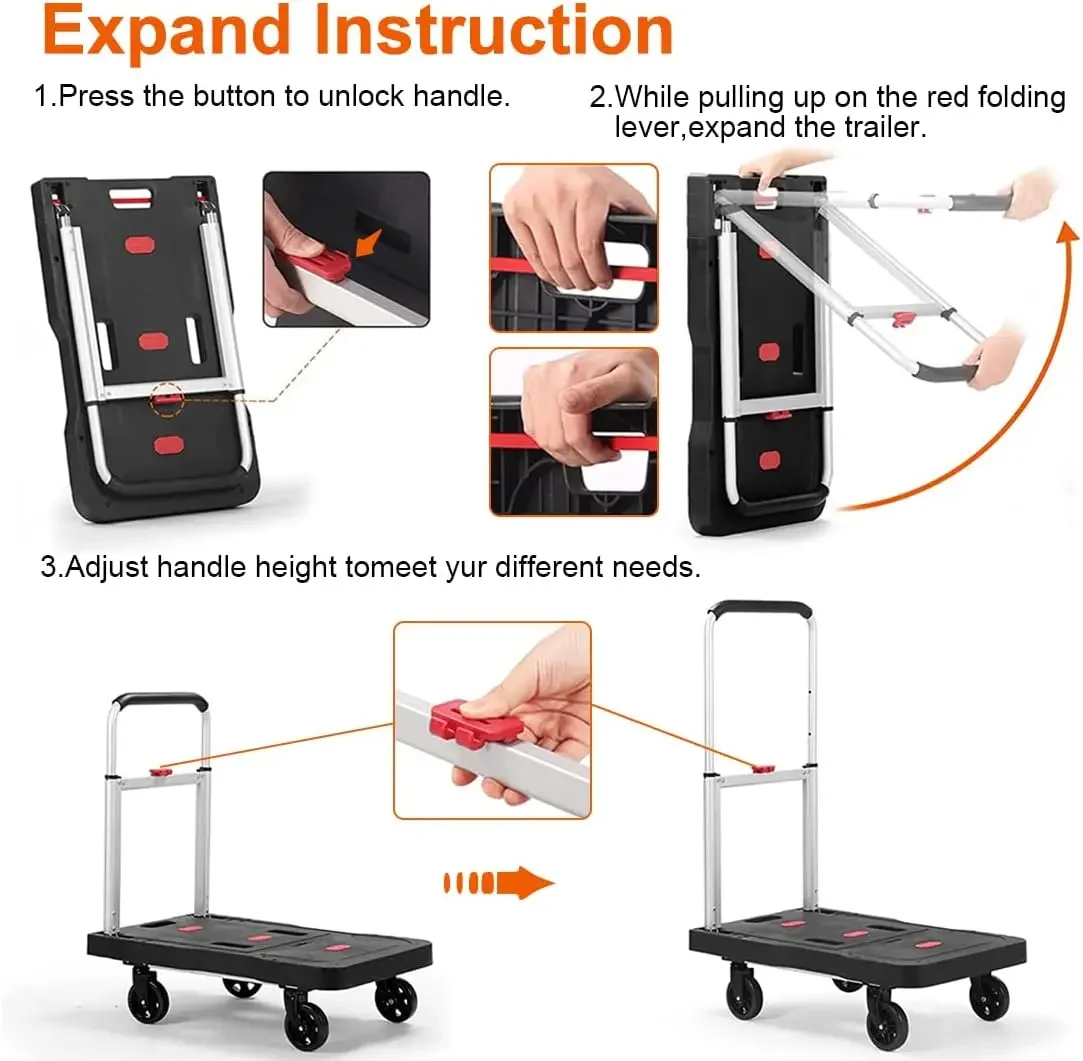 Expand Instruction

1.Press the button to unlock handle.

2.While pulling up on the red folding lever,expand the trailer.

3.Adjust handle height tomeet yur different needs.