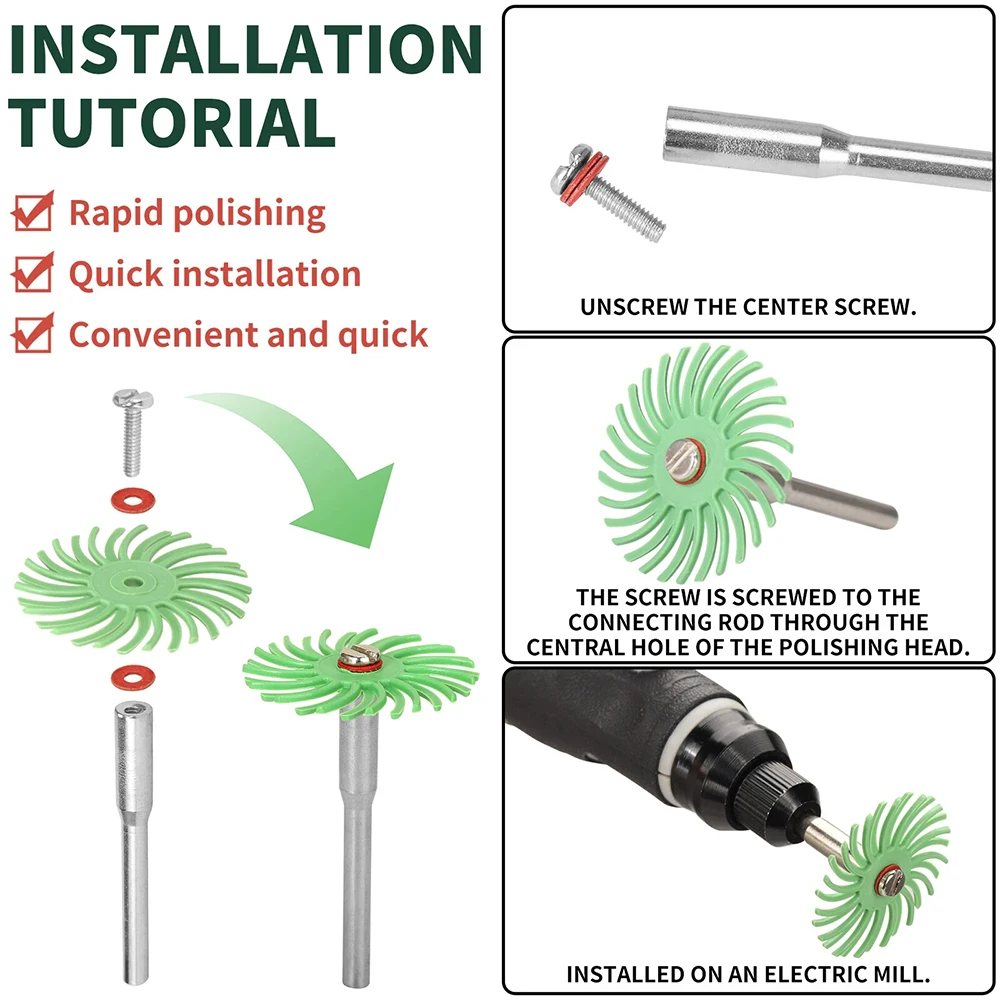 INSTALLATION TUTORIAL

Rapid polishing
Quick installation
Convenient and quick

UNSCREW THE CENTER SCREW.

THE SCREW IS SCREWED TO THE CONNECTING ROD THROUGH THE CENTRAL HOLE OF THE POLISHING HEAD.

INSTALLED ON AN ELECTRIC MILL.