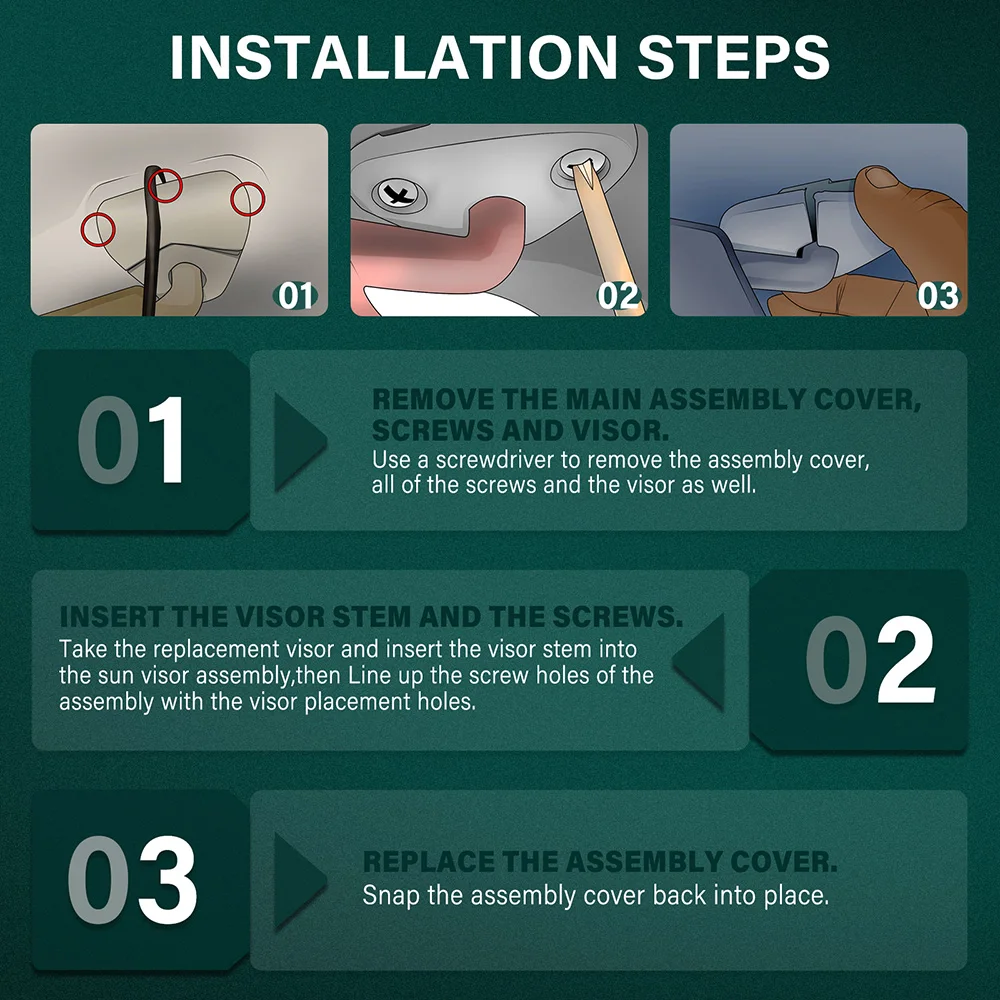 INSTALLATION STEPS

01

02

03

01

REMOVE THE MAIN ASSEMBLY COVER, SCREWS AND VISOR.
Use a screwdriver to remove the assembly cover, all of the screws and the visor as well.

INSERT THE VISOR STEM AND THE SCREWS.
Take the replacement visor and insert the visor stem into the sun visor assembly,then Line up the screw holes of the assembly with the visor placement holes.

02

03

REPLACE THE ASSEMBLY COVER.
Snap the assembly cover back into place.