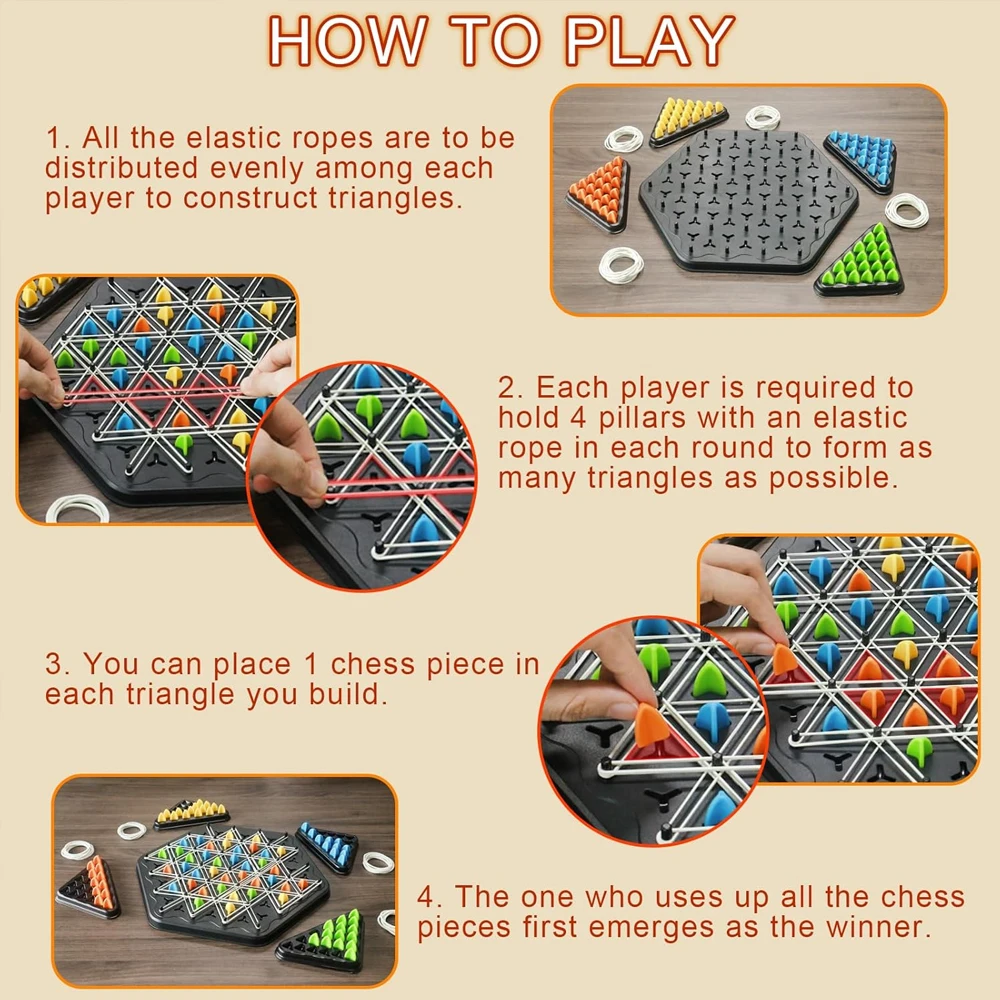 HOW TO PLAY

1. All the elastic ropes are to be distributed evenly among each player to construct triangles.

2. Each player is required to hold 4 pillars with an elastic rope in each round to form as many triangles as possible.

3. You can place 1 chess piece in each triangle you build.

4. The one who uses up all the chess pieces first emerges as the winner.