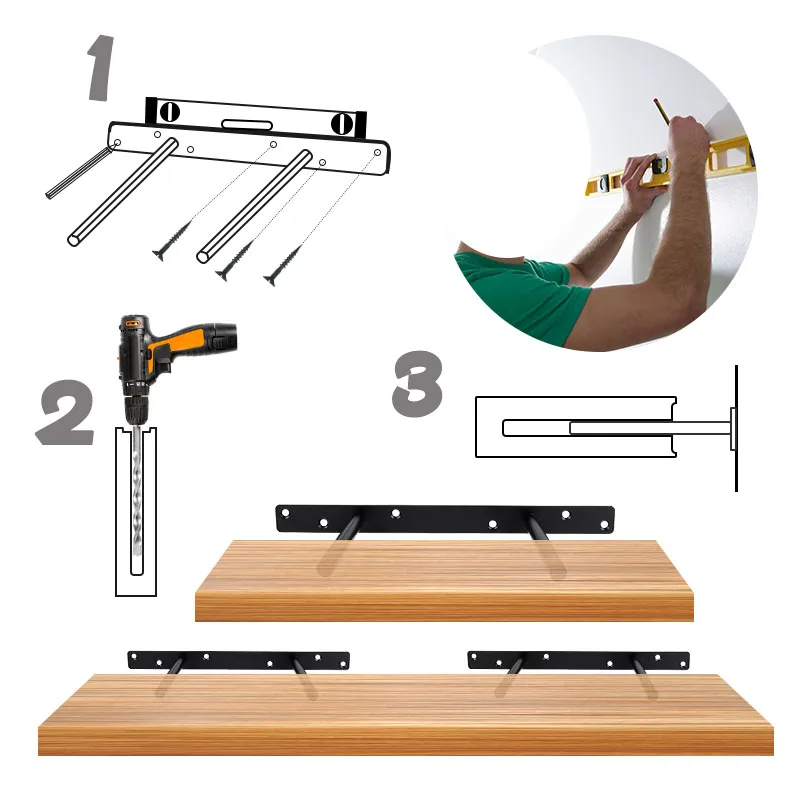 1

2

3