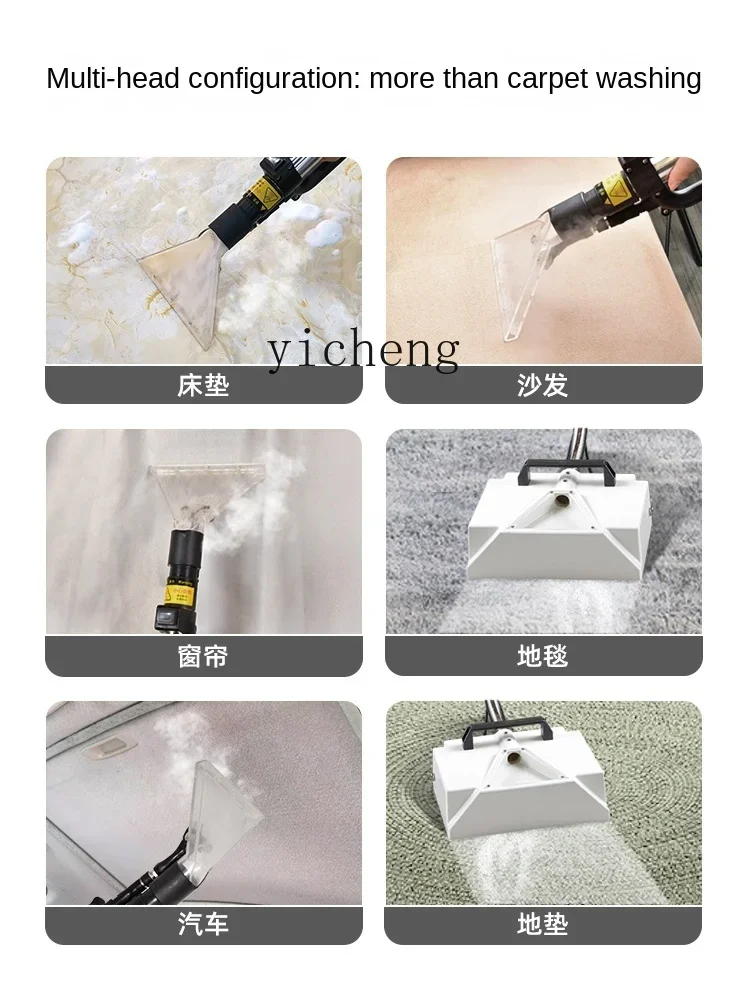 Multi-head configuration: more than carpet washing

yicheng

床垫

沙发

窗帘

地毯

汽车

地垫