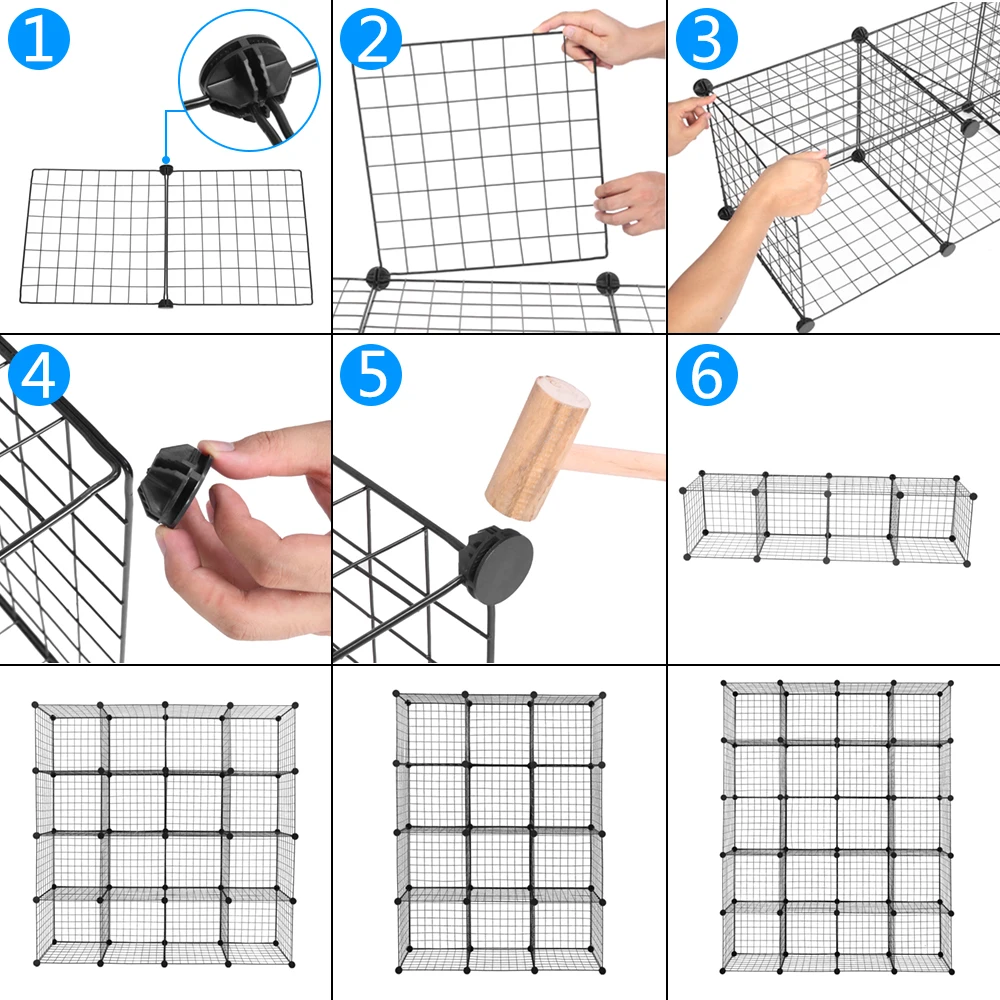 1

2

3

4

5

6