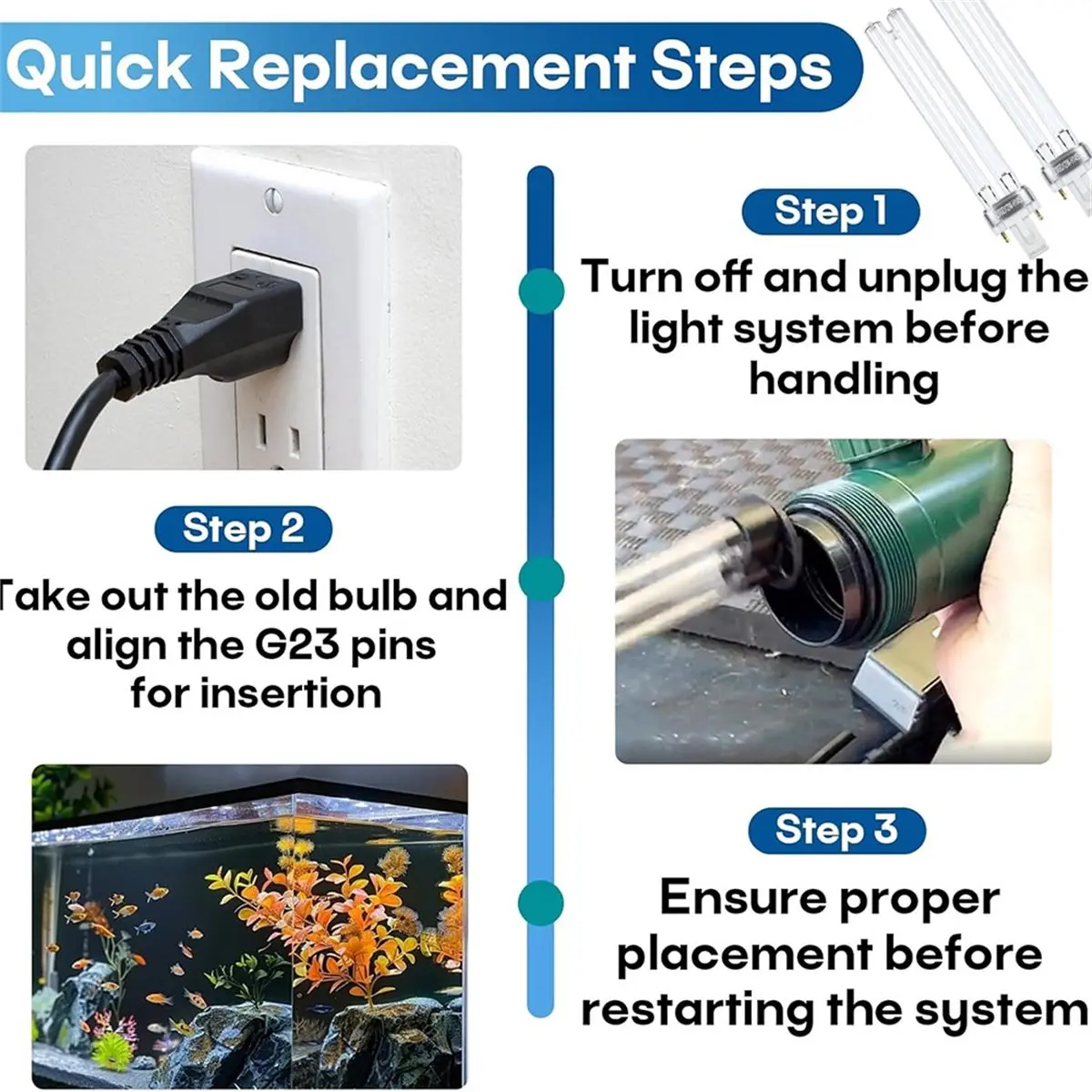 Quick Replacement Steps

Step 1

Turn off and unplug the light system before handling

Step 2

Take out the old bulb and align the G23 pins for insertion

Step 3

Ensure proper placement before restarting the system