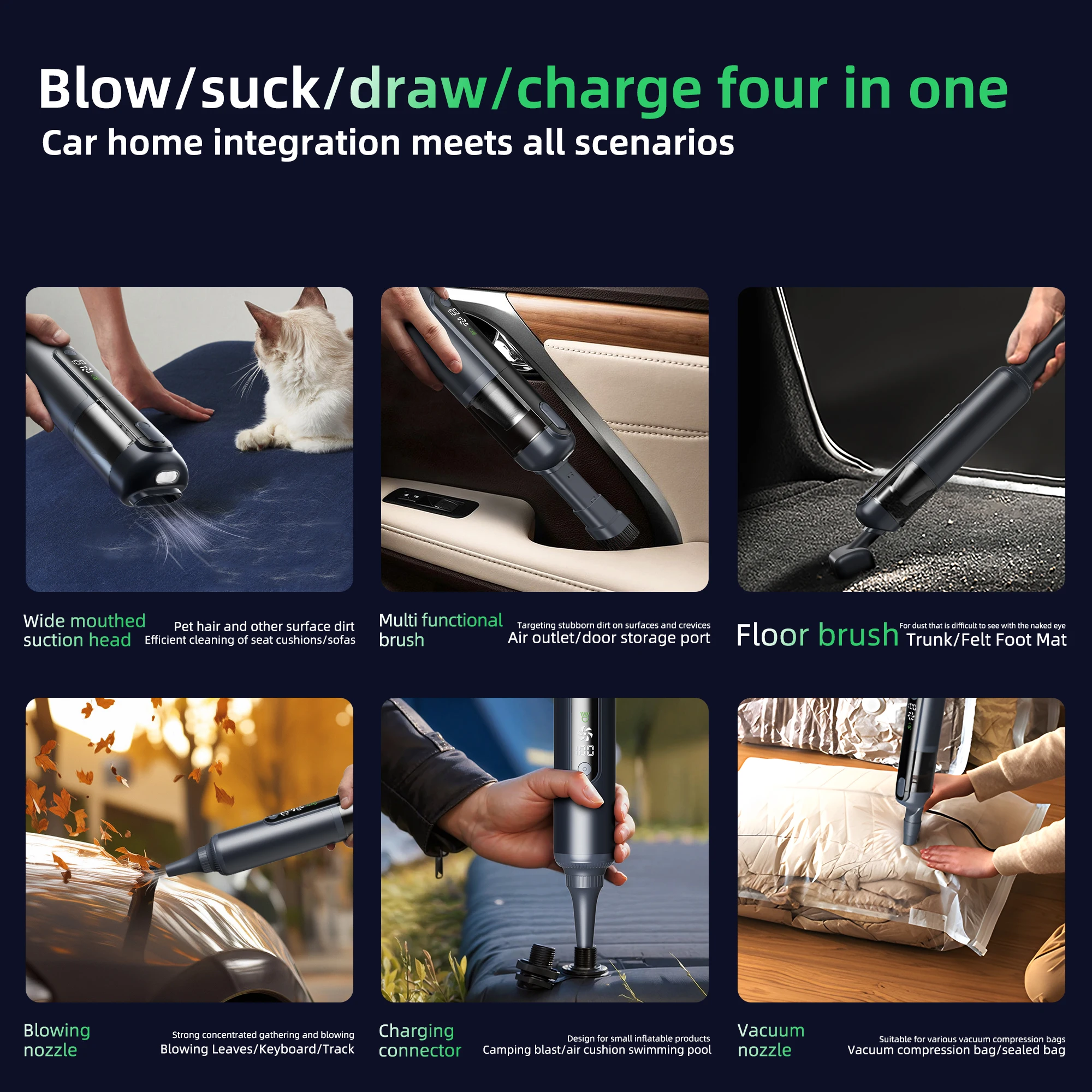 Blow/suck/draw/charge four in one
Car home integration meets all scenarios

Wide mouthed suction head
Pet hair and other surface dirt
Efficient cleaning of seat cushions/sofas

Multi functional brush
Targeting stubborn dirt on surfaces and crevices
Air outlet/door storage port

Floor brush
For dust that is difficult to see with the naked eye
Trunk/Felt Foot Mat

Blowing nozzle
Strong concentrated gathering and blowing
Blowing Leaves/Keyboard/Track

Charging connector
Design for small inflatable products
Camping blast/air cushion swimming pool

Vacuum nozzle
Suitable for various vacuum compression bags
Vacuum compression bag/sealed bag