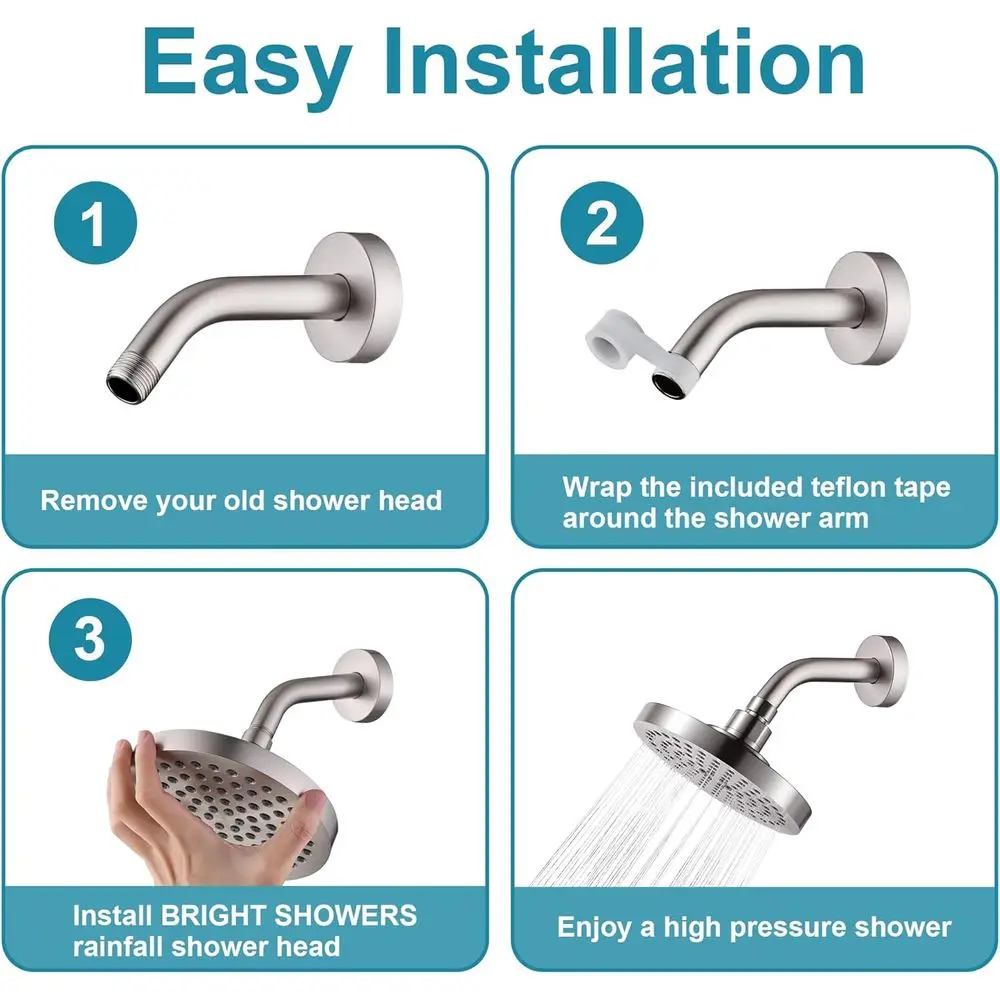 Easy Installation

1

Remove your old shower head

2

Wrap the included teflon tape around the shower arm

3

Install BRIGHT SHOWERS rainfall shower head

Enjoy a high pressure shower