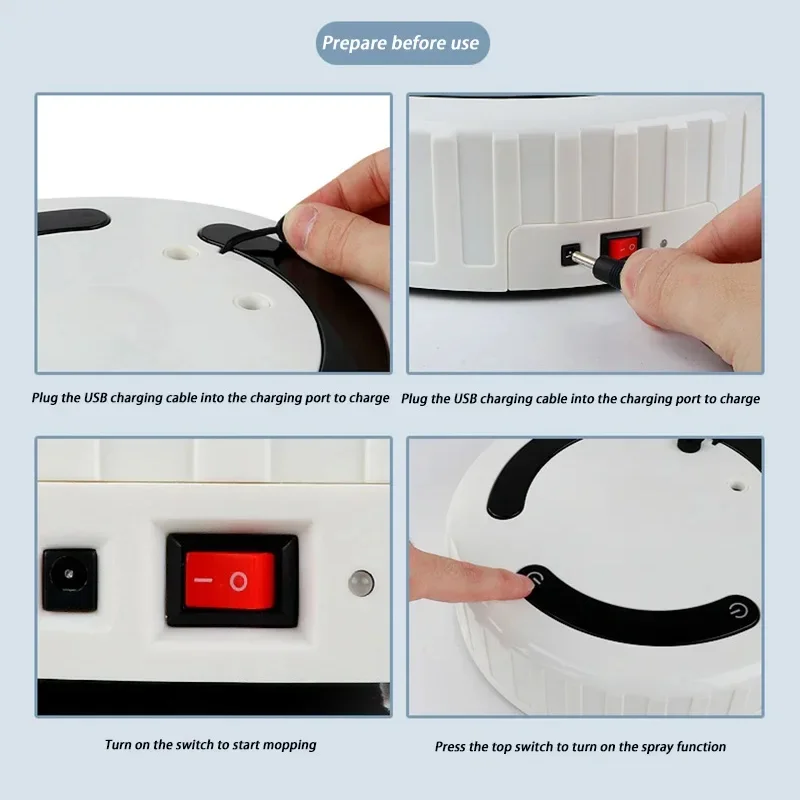 Prepare before use

Plug the USB charging cable into the charging port to charge

Plug the USB charging cable into the charging port to charge

Turn on the switch to start mopping

Press the top switch to turn on the spray function