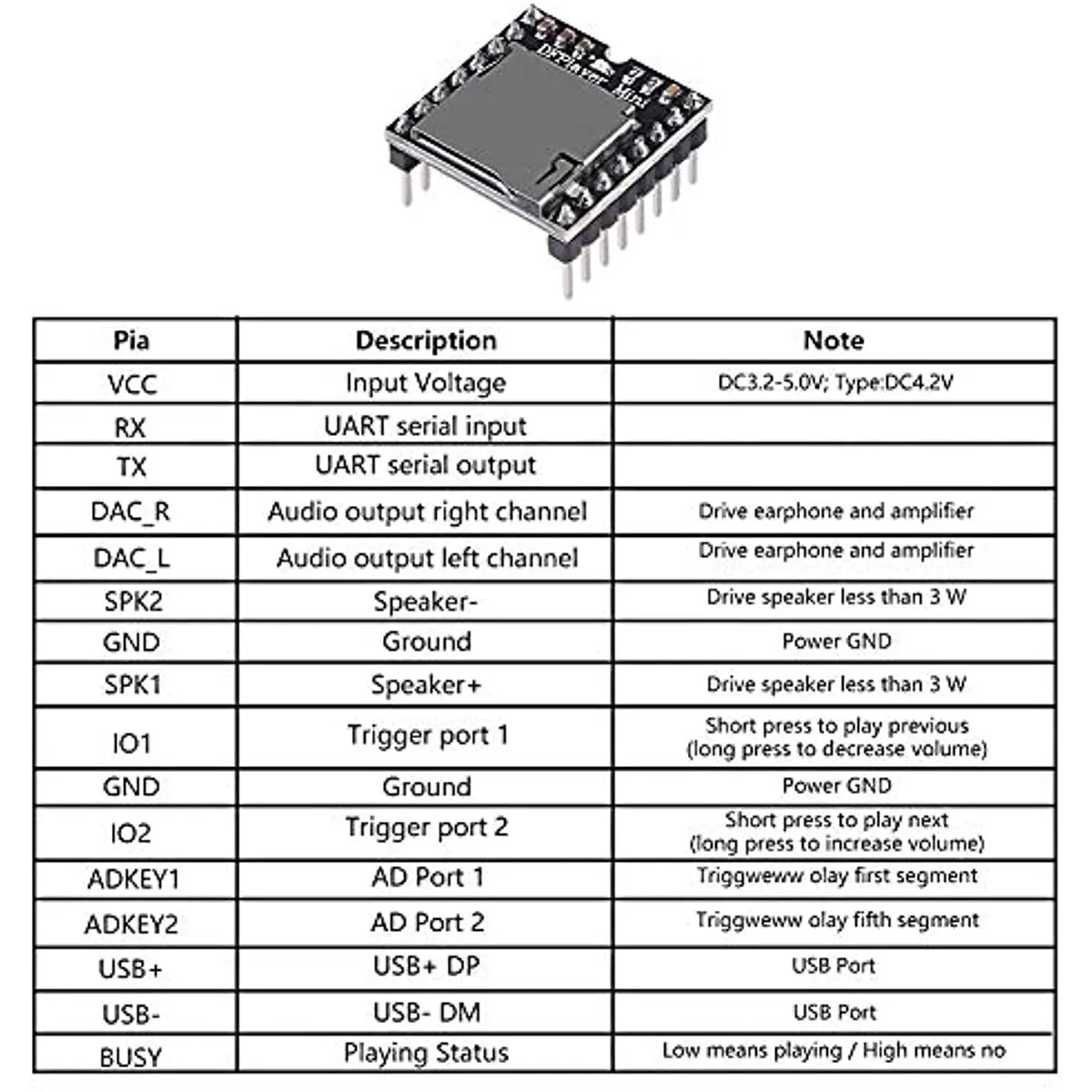 DFPlayer Mini

| Pia | Description | Note |
|---|---|---|
| VCC | Input Voltage | DC3.2-5.0V; Type:DC4.2V |
| RX | UART serial input | |
| TX | UART serial output | |
| DAC_R | Audio output right channel | Drive earphone and amplifier |
| DAC_L | Audio output left channel | Drive earphone and amplifier |
| SPK2 | Speaker- | Drive speaker less than 3 W |
| GND | Ground | Power GND |
| SPK1 | Speaker+ | Drive speaker less than 3 W |
| IO1 | Trigger port 1 | Short press to play previous (long press to decrease volume) |
| GND | Ground | Power GND |
| IO2 | Trigger port 2 | Short press to play next (long press to increase volume) |
| ADKEY1 | AD Port 1 | Triggweww olay first segment |
| ADKEY2 | AD Port 2 | Triggweww olay fifth segment |
| USB+ | USB+ DP | USB Port |
| USB- | USB- DM | USB Port |
| BUSY | Playing Status | Low means playing / High means no |