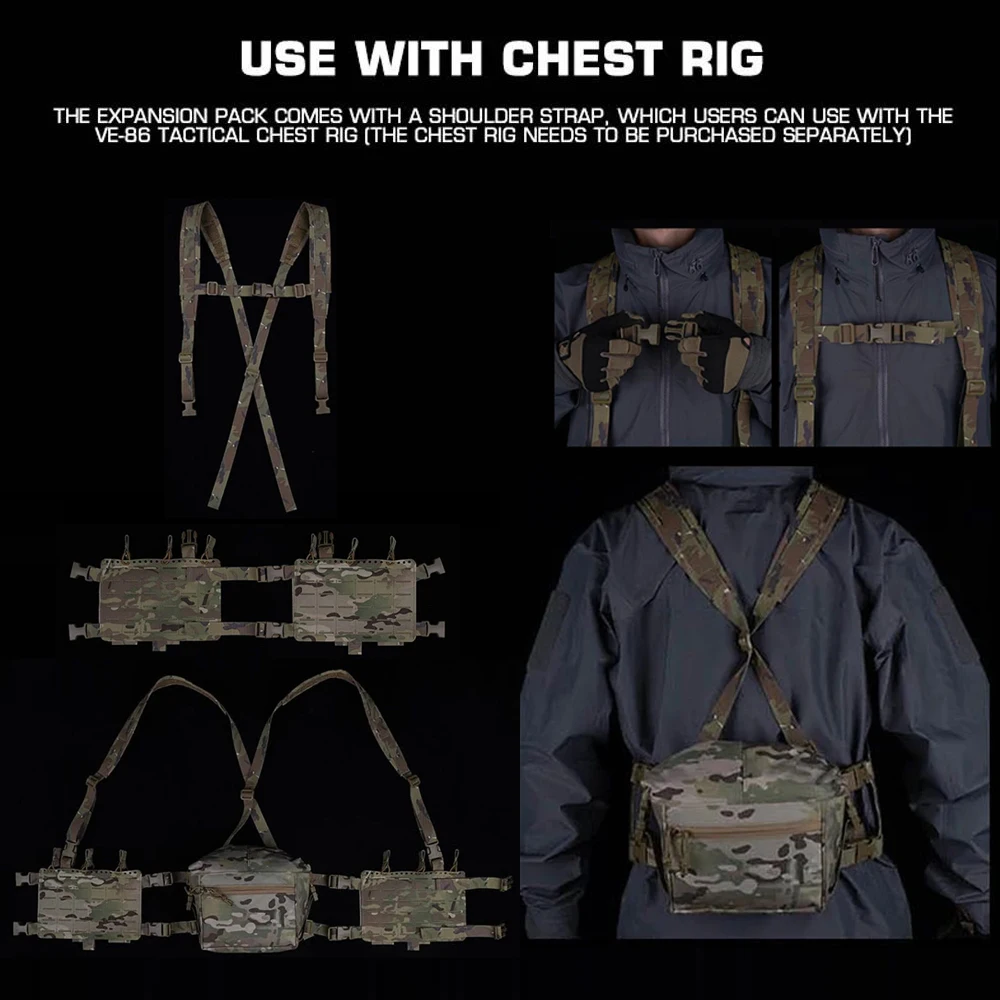 USE WITH CHEST RIG

THE EXPANSION PACK COMES WITH A SHOULDER STRAP, WHICH USERS CAN USE WITH THE VE-86 TACTICAL CHEST RIG (THE CHEST RIG NEEDS TO BE PURCHASED SEPARATELY)