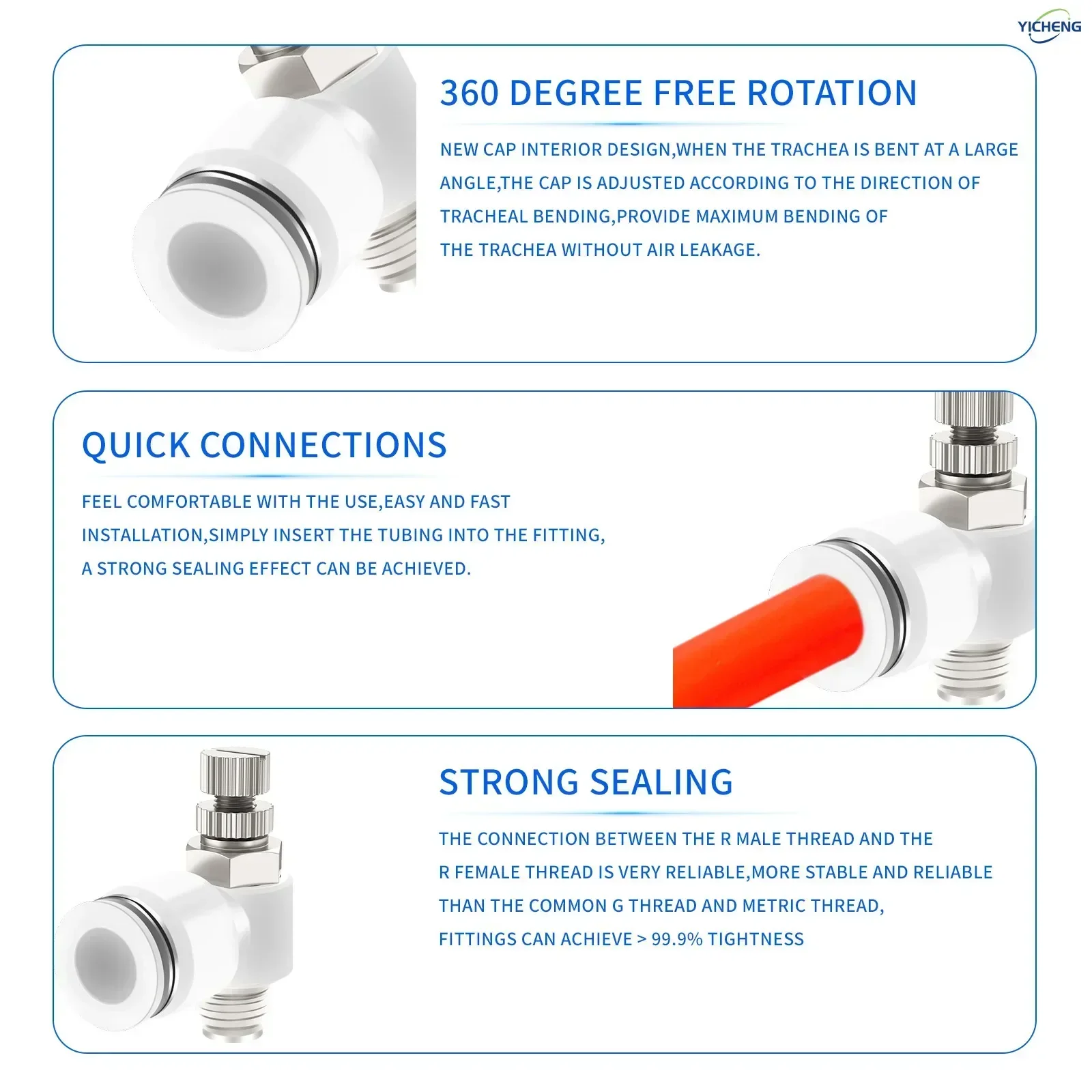 YICHENG

360 DEGREE FREE ROTATION

NEW CAP INTERIOR DESIGN,WHEN THE TRACHEA IS BENT AT A LARGE ANGLE,THE CAP IS ADJUSTED ACCORDING TO THE DIRECTION OF TRACHEAL BENDING,PROVIDE MAXIMUM BENDING OF THE TRACHEA WITHOUT AIR LEAKAGE.

QUICK CONNECTIONS

FEEL COMFORTABLE WITH THE USE,EASY AND FAST INSTALLATION,SIMPLY INSERT THE TUBING INTO THE FITTING, A STRONG SEALING EFFECT CAN BE ACHIEVED.

STRONG SEALING

THE CONNECTION BETWEEN THE R MALE THREAD AND THE R FEMALE THREAD IS VERY RELIABLE,MORE STABLE AND RELIABLE THAN THE COMMON G THREAD AND METRIC THREAD, FITTINGS CAN ACHIEVE > 99.9% TIGHTNESS