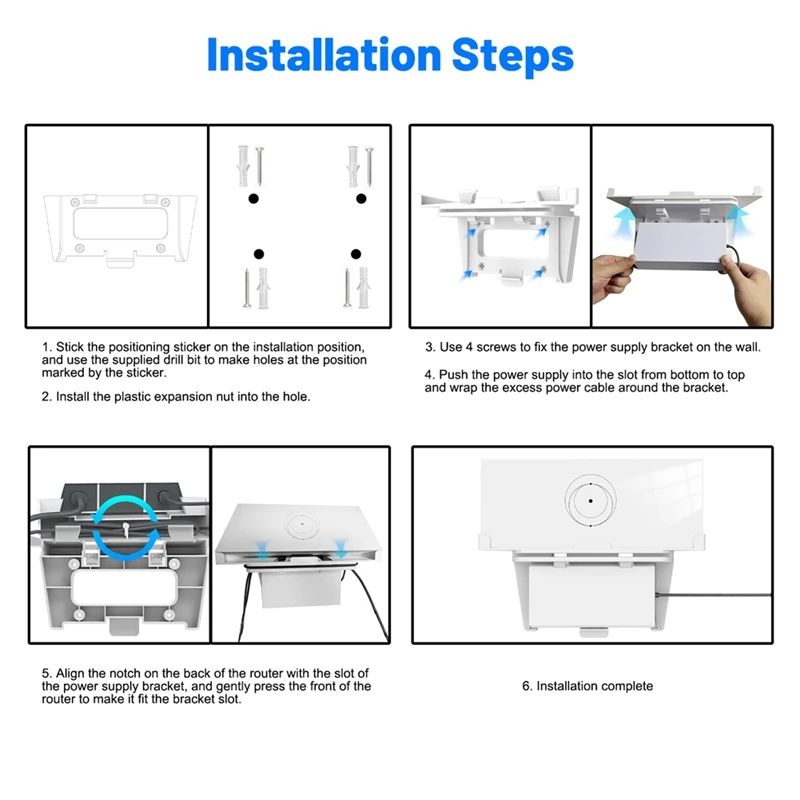 Installation Steps

1. Stick the positioning sticker on the installation position, and use the supplied drill bit to make holes at the position marked by the sticker.

2. Install the plastic expansion nut into the hole.

3. Use 4 screws to fix the power supply bracket on the wall.

4. Push the power supply into the slot from bottom to top and wrap the excess power cable around the bracket.

5. Align the notch on the back of the router with the slot of the power supply bracket, and gently press the front of the router to make it fit the bracket slot.

6. Installation complete