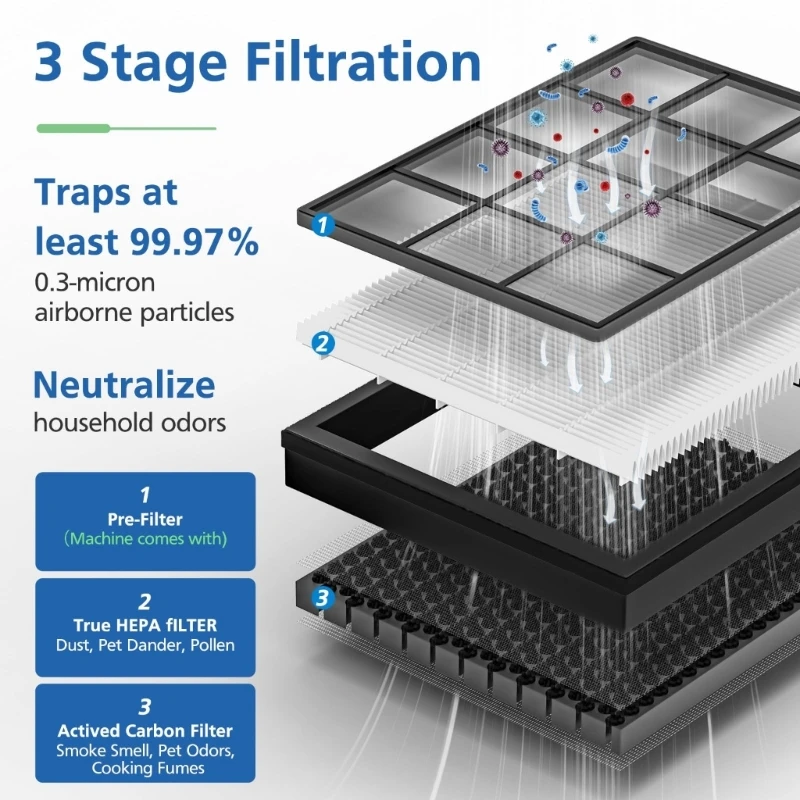 3 Stage Filtration

Traps at least 99.97%
0.3-micron airborne particles

Neutralize
household odors

1
Pre-Filter
(Machine comes with)

2
True HEPA fILTER
Dust, Pet Dander, Pollen

3
Actived Carbon Filter
Smoke Smell, Pet Odors, Cooking Fumes

1

2

3