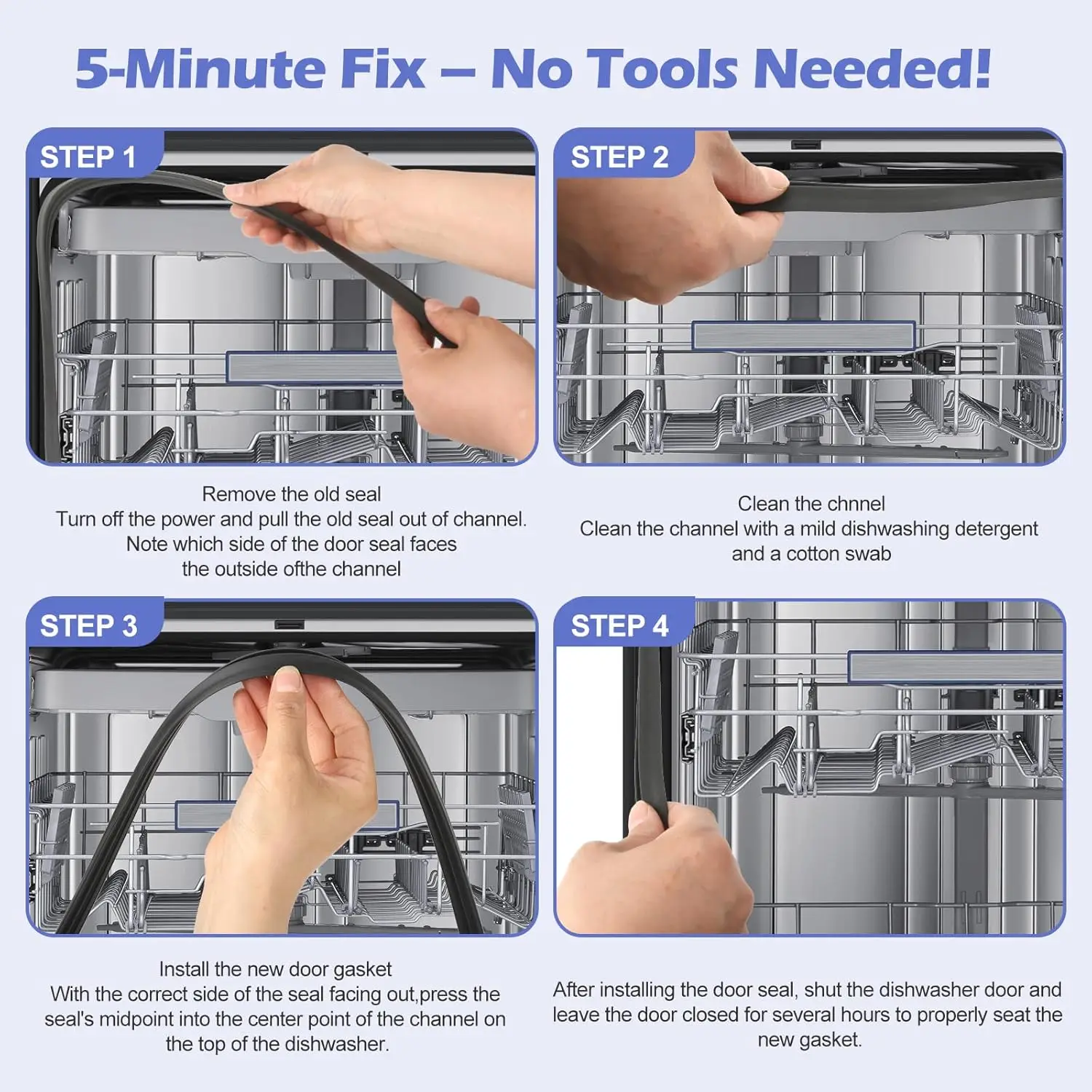 5-Minute Fix – No Tools Needed!

STEP 1

Remove the old seal
Turn off the power and pull the old seal out of channel.
Note which side of the door seal faces
the outside ofthe channel

STEP 2

Clean the chnnel
Clean the channel with a mild dishwashing detergent
and a cotton swab

STEP 3

Install the new door gasket
With the correct side of the seal facing out,press the seal's midpoint into the center point of the channel on the top of the dishwasher.

STEP 4

After installing the door seal, shut the dishwasher door and leave the door closed for several hours to properly seat the new gasket.