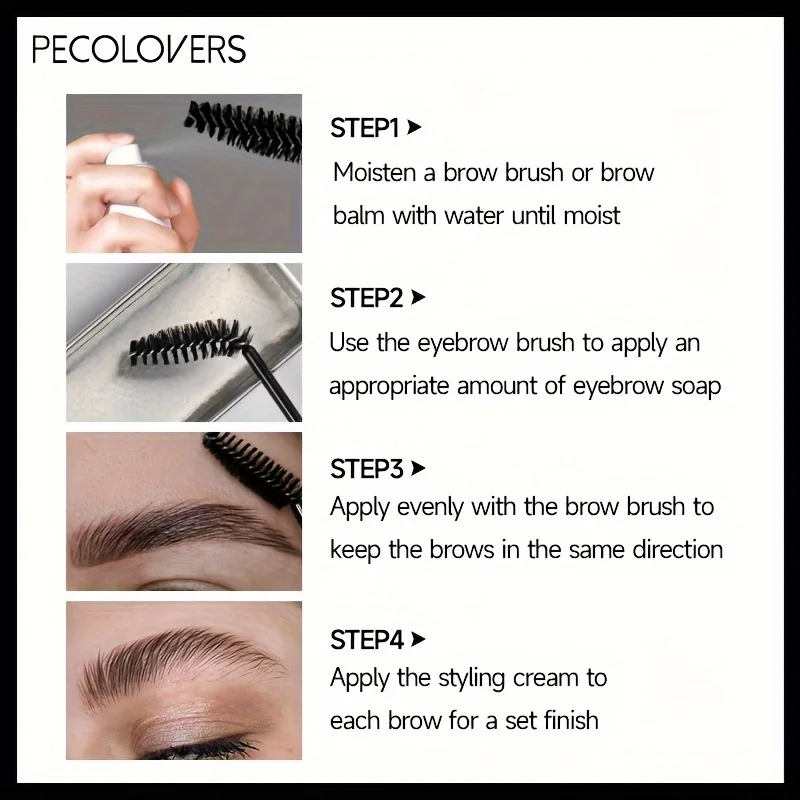 PECOLOVERS

STEP1 ➤
Moisten a brow brush or brow balm with water until moist

STEP2 ➤
Use the eyebrow brush to apply an appropriate amount of eyebrow soap

STEP3 ➤
Apply evenly with the brow brush to keep the brows in the same direction

STEP4 ➤
Apply the styling cream to each brow for a set finish