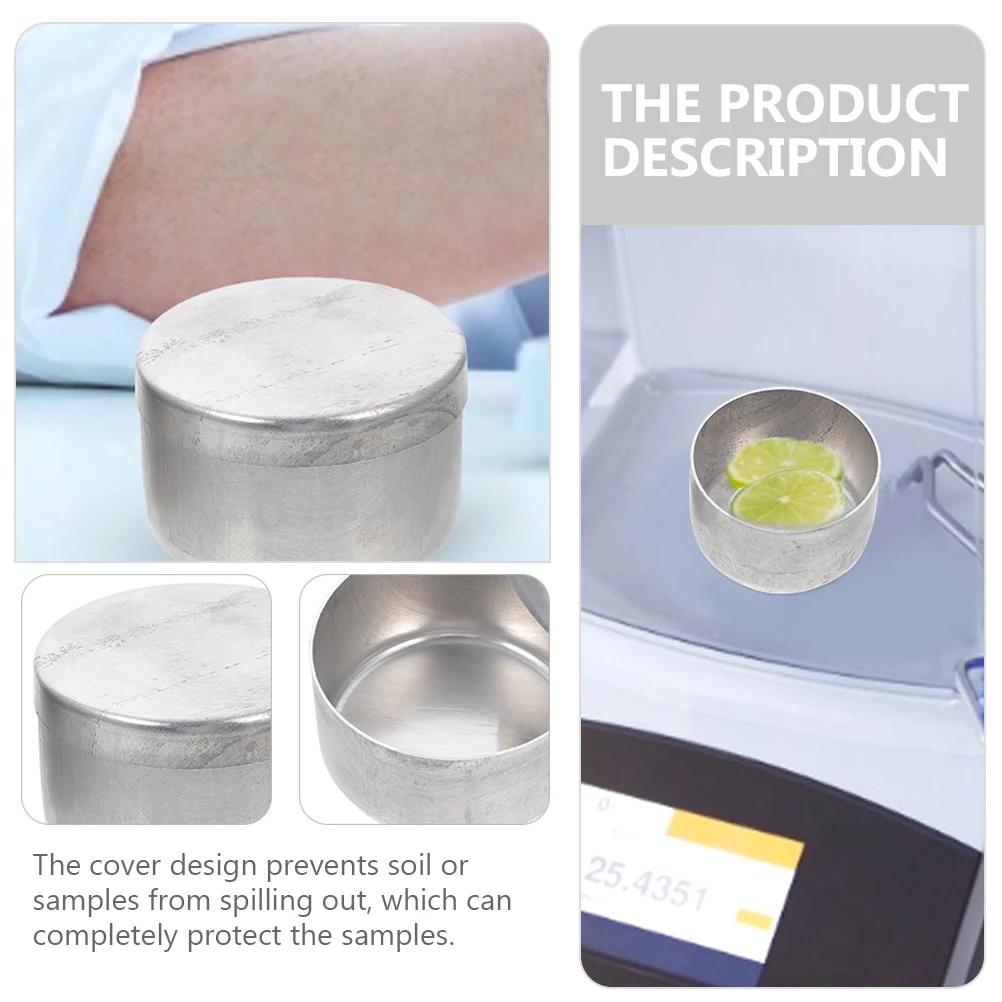 THE PRODUCT DESCRIPTION

The cover design prevents soil or samples from spilling out, which can completely protect the samples.

0

25.4351