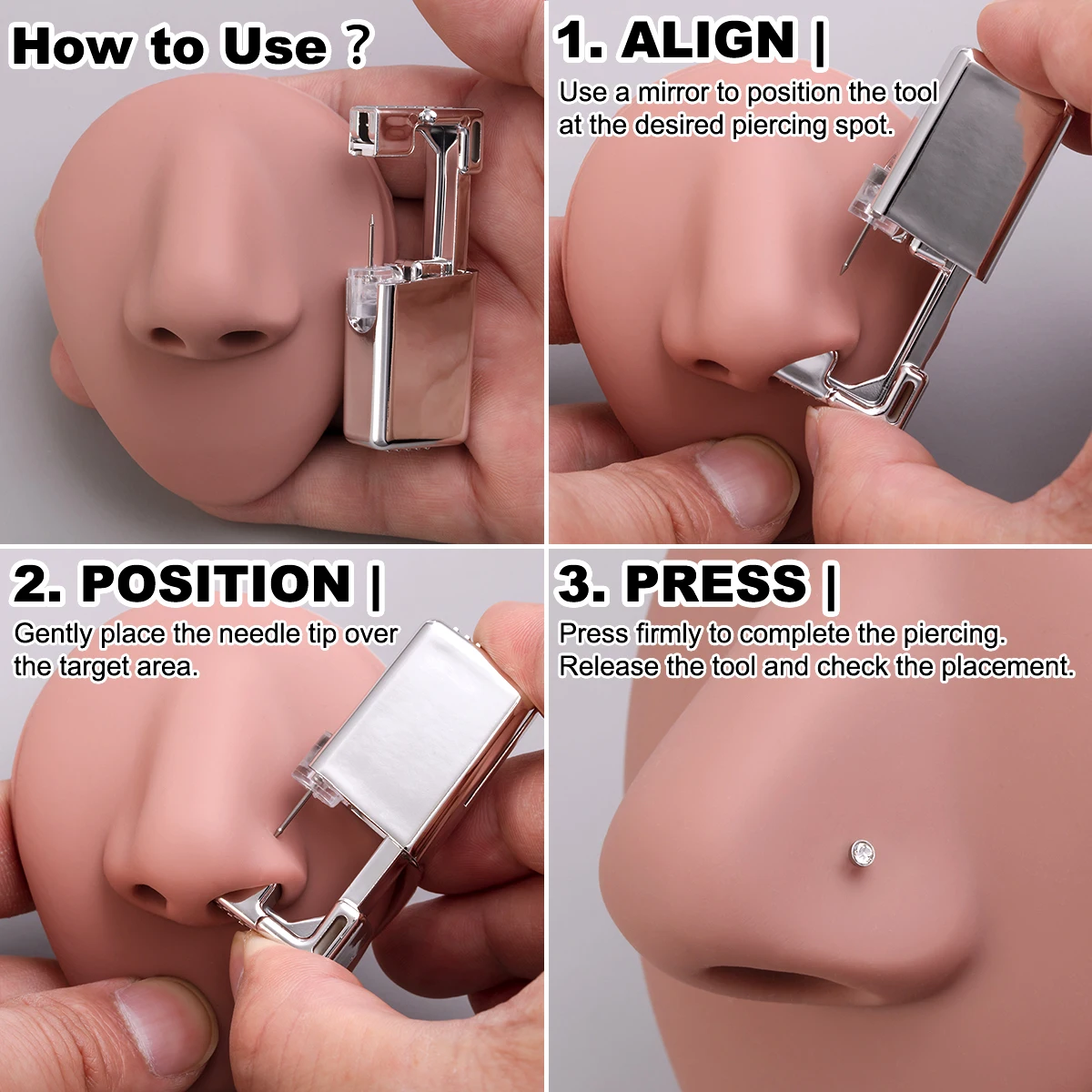 How to Use ?

1. ALIGN |

Use a mirror to position the tool at the desired piercing spot.

2. POSITION |

Gently place the needle tip over the target area.

3. PRESS |

Press firmly to complete the piercing. Release the tool and check the placement.