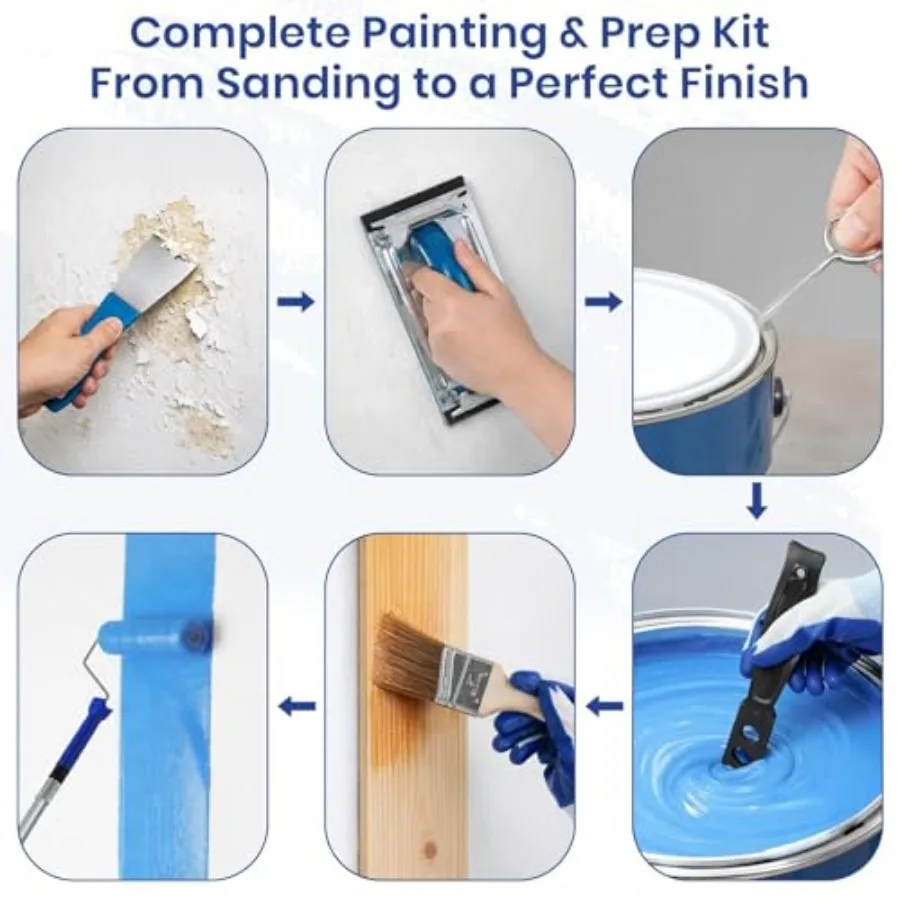 Complete Painting & Prep Kit
From Sanding to a Perfect Finish