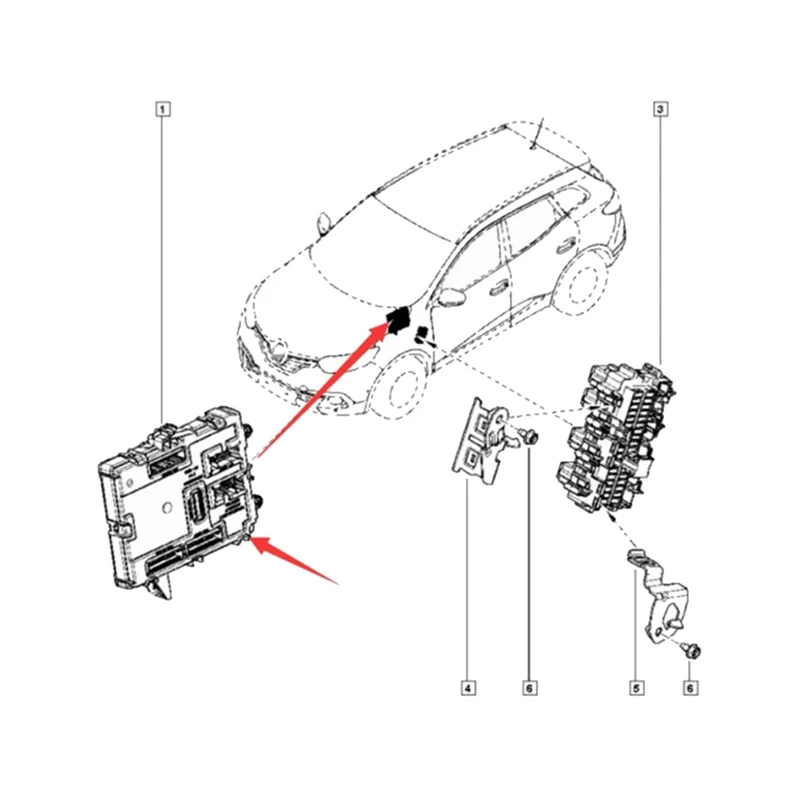 1
3
4
6
5
6