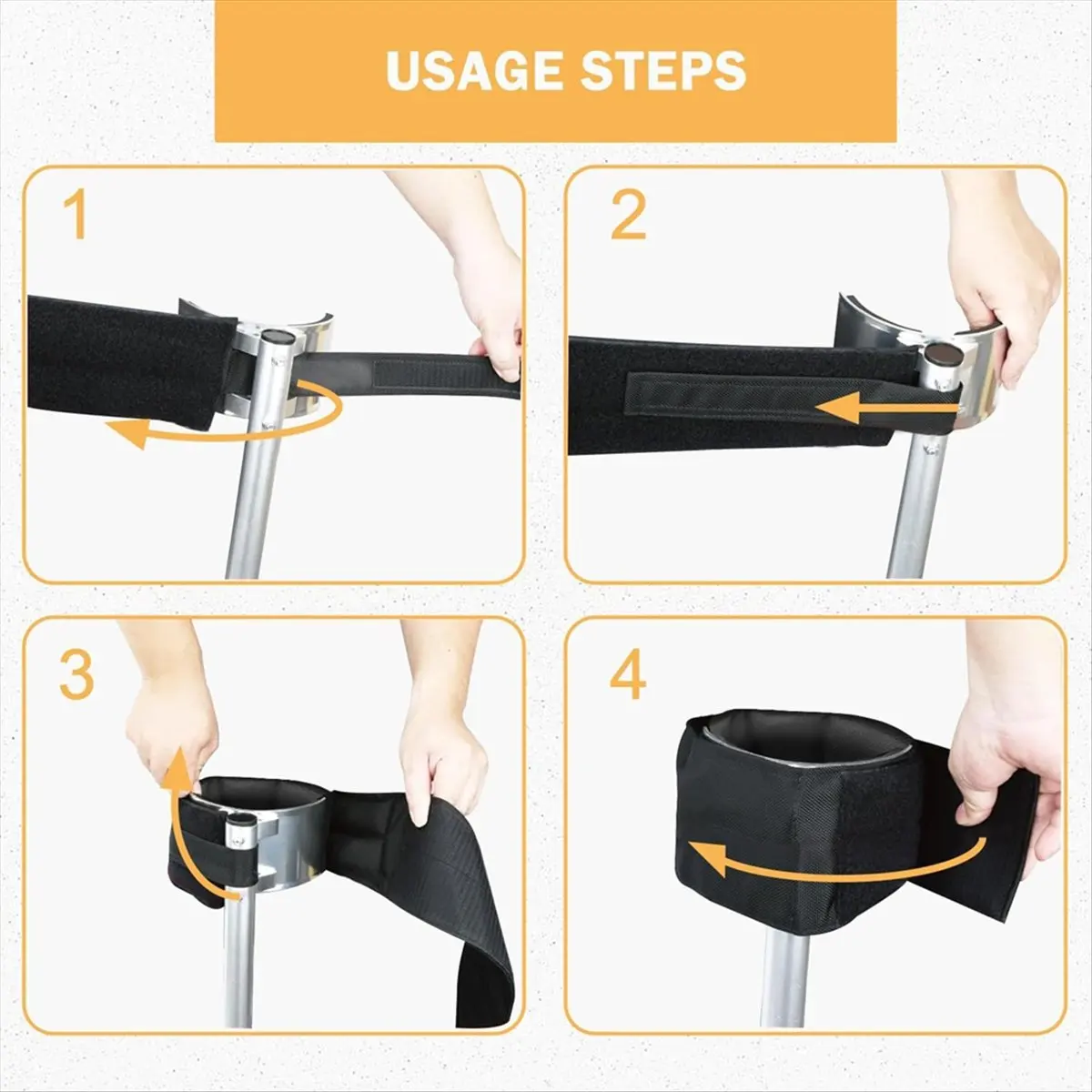 USAGE STEPS

1

2

3

4