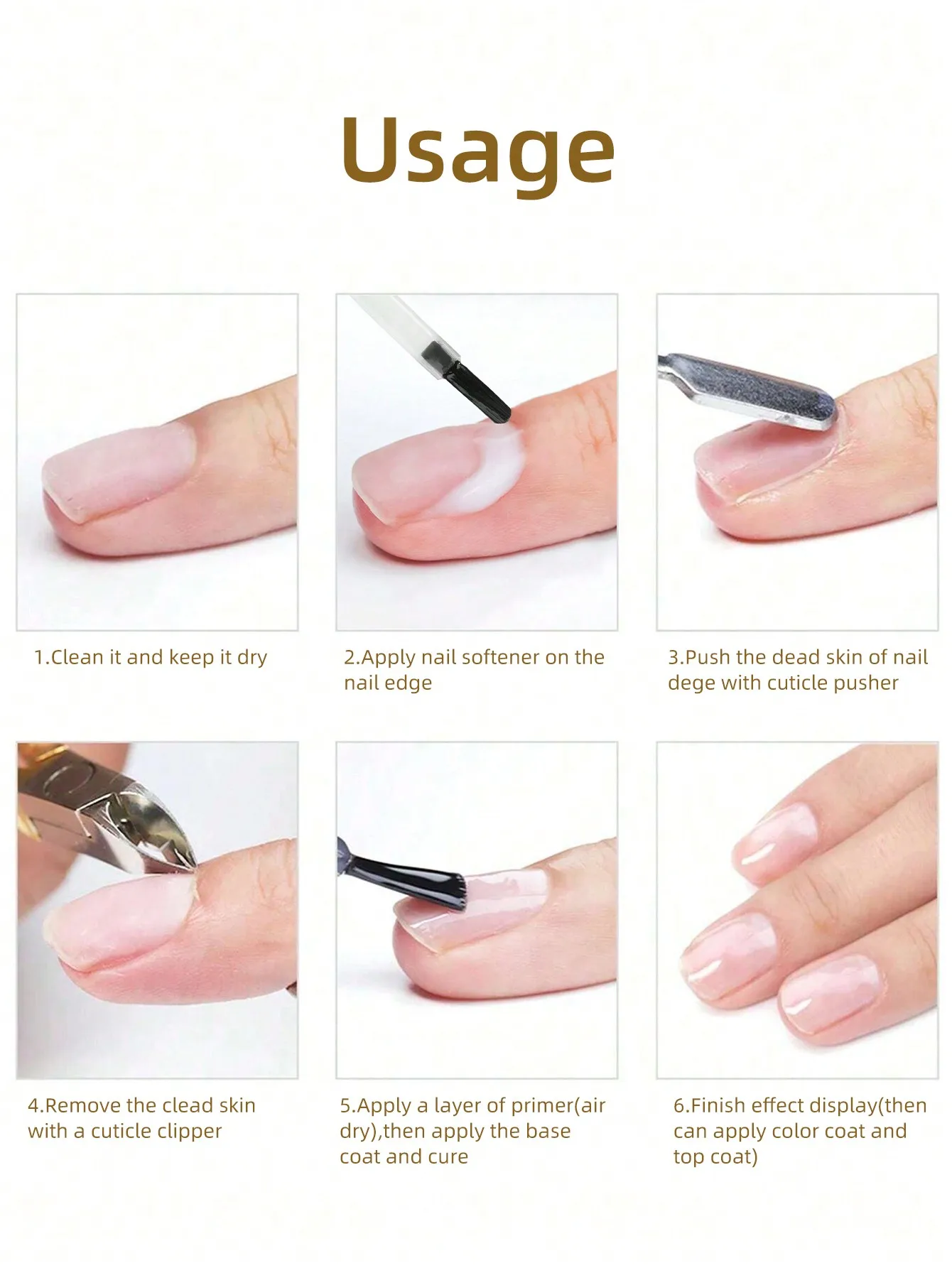 Usage

1.Clean it and keep it dry

2.Apply nail softener on the nail edge

3.Push the dead skin of nail dege with cuticle pusher

4.Remove the clead skin with a cuticle clipper

5.Apply a layer of primer(air dry),then apply the base coat and cure

6.Finish effect display(then can apply color coat and top coat)