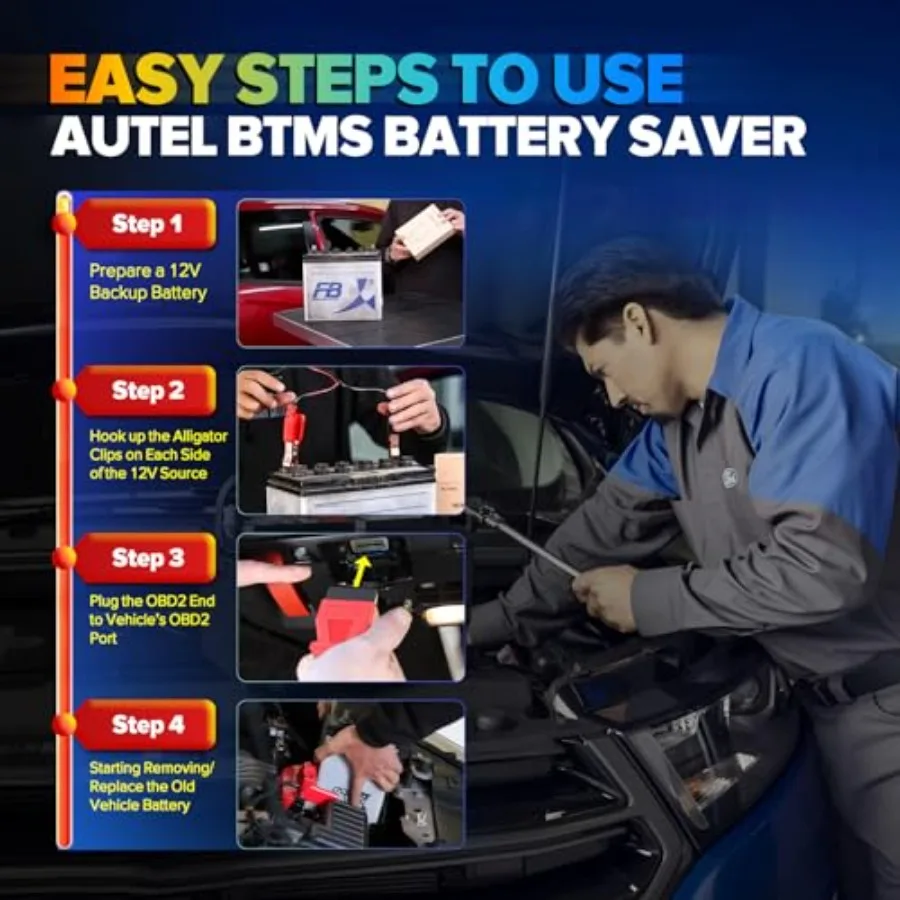 EASY STEPS TO USE
AUTEL BTMS BATTERY SAVER

Step 1
Prepare a 12V Backup Battery

FB

Step 2
Hook up the Alligator Clips on Each Side of the 12V Source

Step 3
Plug the OBD2 End to Vehicle's OBD2 Port

Step 4
Starting Removing/ Replace the Old Vehicle Battery