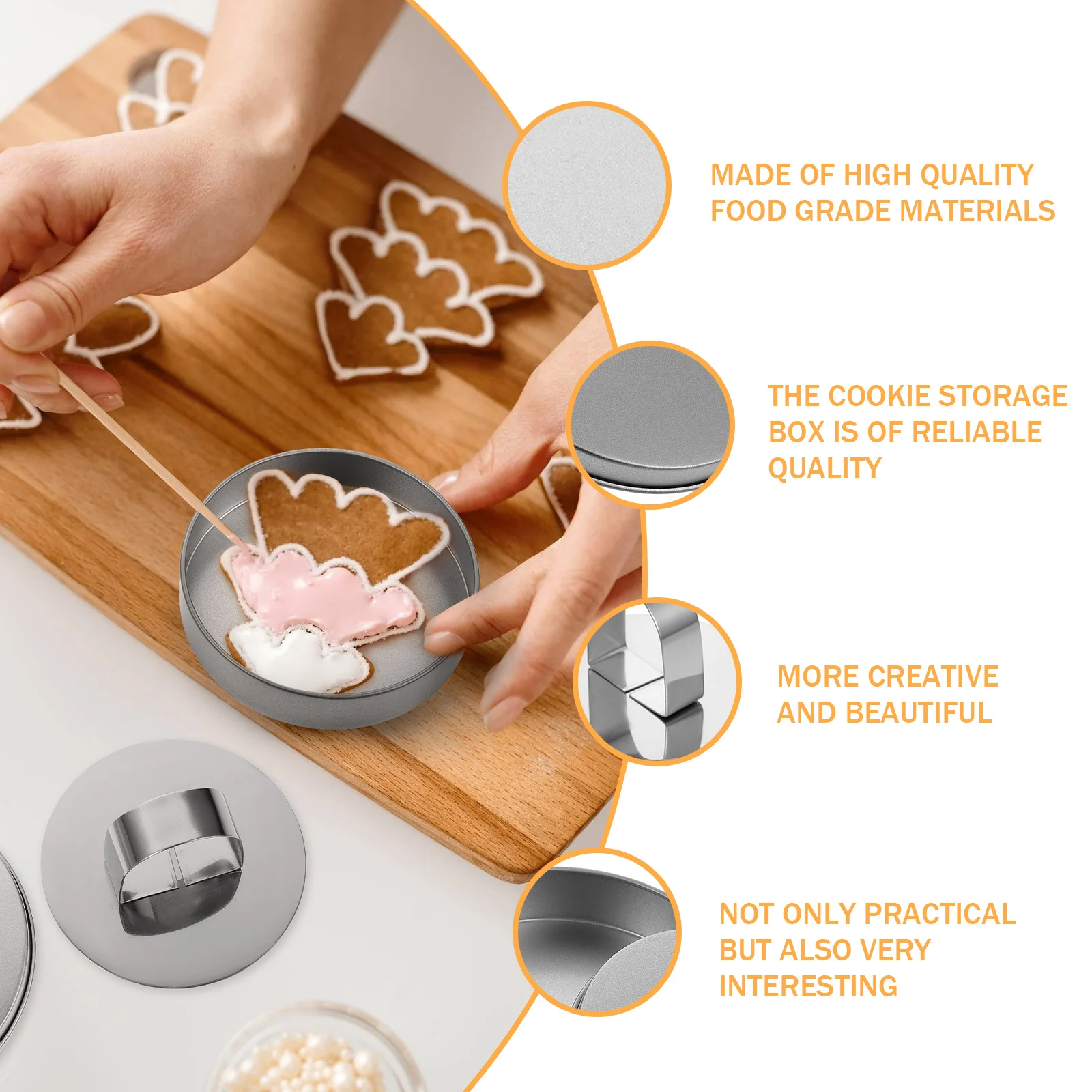 MADE OF HIGH QUALITY FOOD GRADE MATERIALS

THE COOKIE STORAGE BOX IS OF RELIABLE QUALITY

MORE CREATIVE AND BEAUTIFUL

NOT ONLY PRACTICAL BUT ALSO VERY INTERESTING