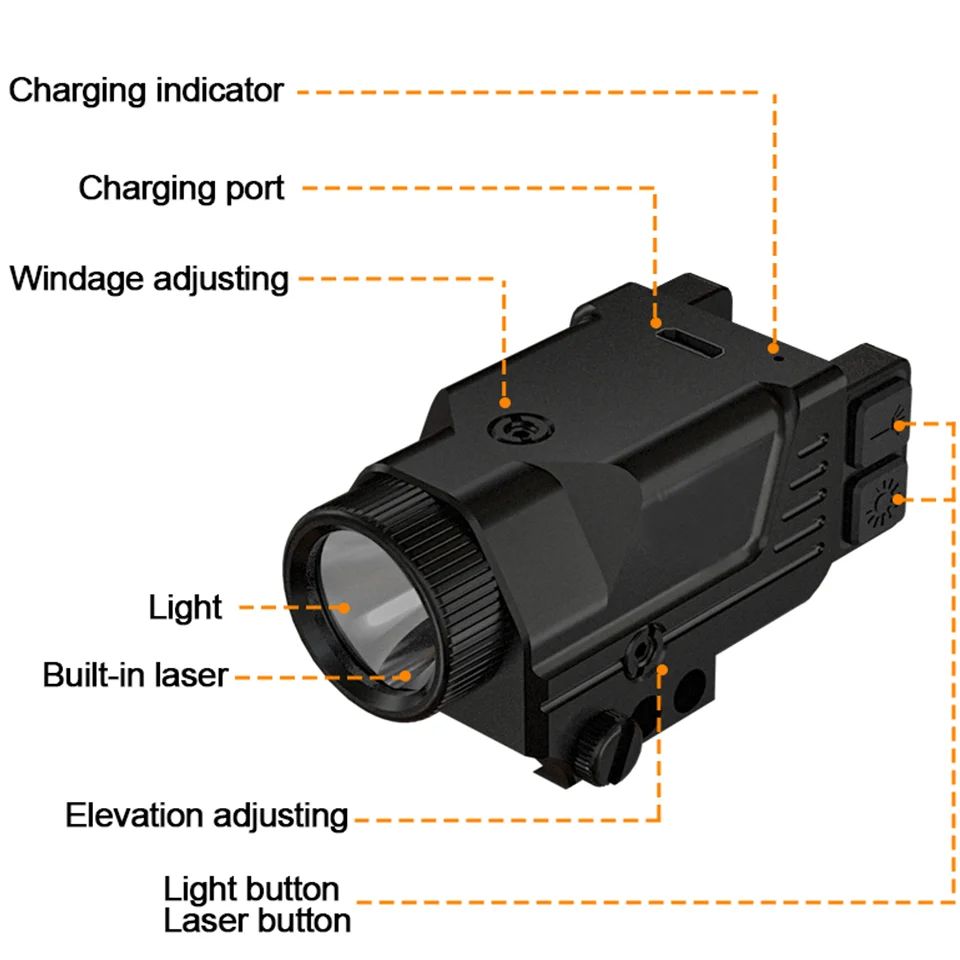 Charging indicator

Charging port

Windage adjusting

Light

Built-in laser

Elevation adjusting

Light button
Laser button