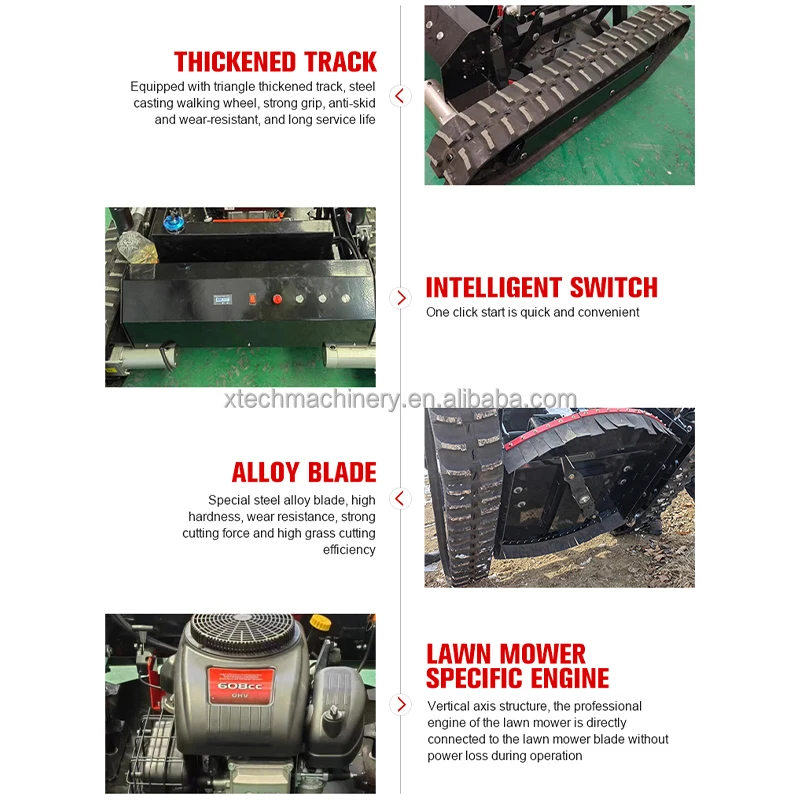 THICKENED TRACK

Equipped with triangle thickened track, steel casting walking wheel, strong grip, anti-skid and wear-resistant, and long service life

INTELLIGENT SWITCH

One click start is quick and convenient

xtechmachinery.en.alibaba.com

ALLOY BLADE

Special steel alloy blade, high hardness, wear resistance, strong cutting force and high grass cutting efficiency

608cc
OHV

LAWN MOWER SPECIFIC ENGINE

Vertical axis structure, the professional engine of the lawn mower is directly connected to the lawn mower blade without power loss during operation