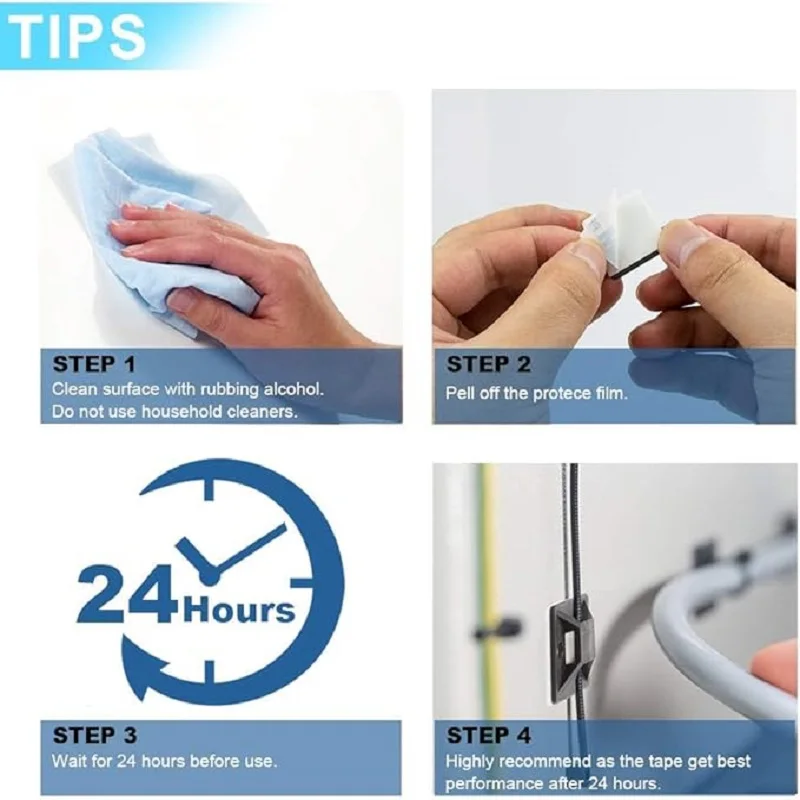 TIPS

STEP 1
Clean surface with rubbing alcohol.
Do not use household cleaners.

STEP 2
Pell off the protece film.

24 Hours

STEP 3
Wait for 24 hours before use.

STEP 4
Highly recommend as the tape get best performance after 24 hours.