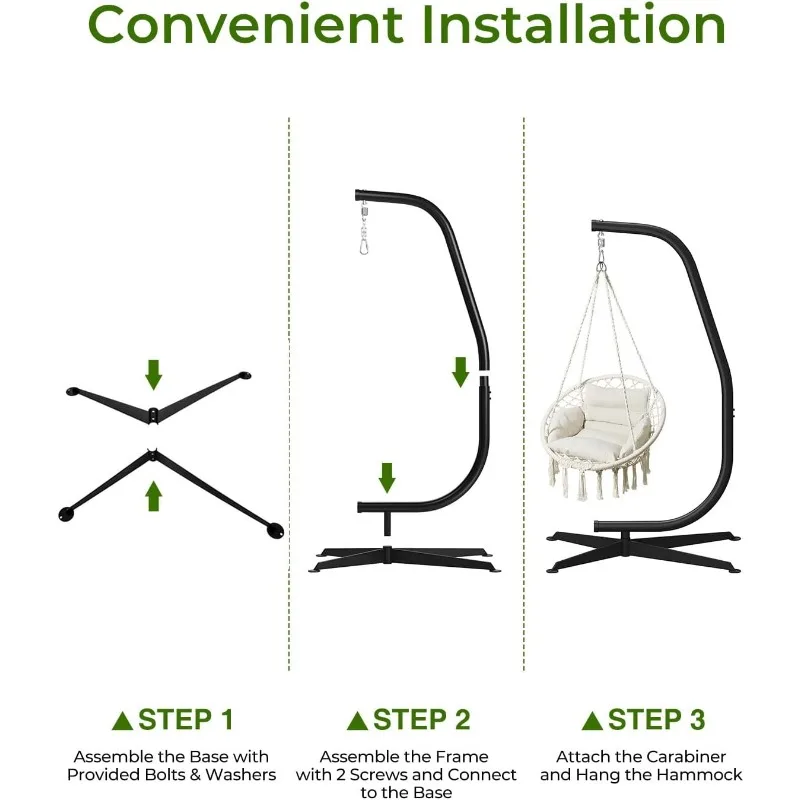 Convenient Installation

▲STEP 1

Assemble the Base with Provided Bolts & Washers

▲STEP 2

Assemble the Frame with 2 Screws and Connect to the Base

▲STEP 3

Attach the Carabiner and Hang the Hammock