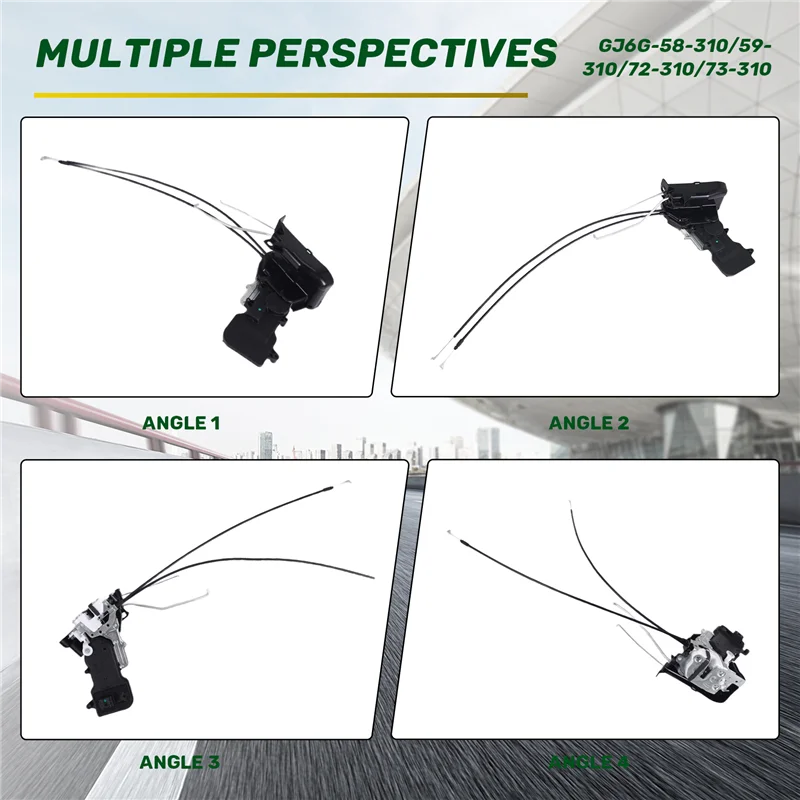 MULTIPLE PERSPECTIVES

GJ6G-58-310/59-310/72-310/73-310

ANGLE 1

ANGLE 2

ANGLE 3

ANGLE 4