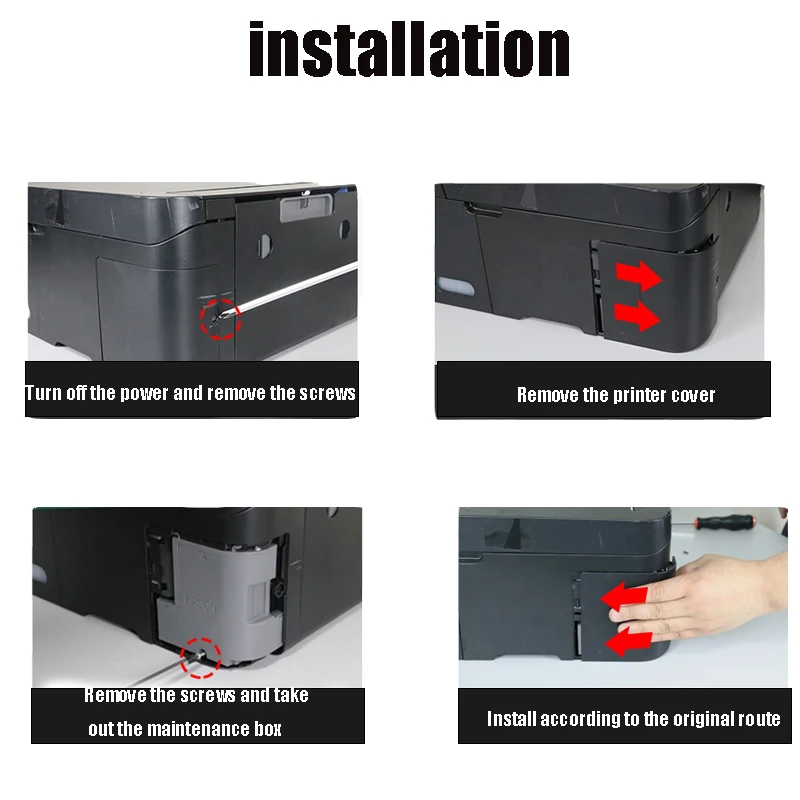 installation

Turn off the power and remove the screws

Remove the printer cover

EPSON

Remove the screws and take out the maintenance box

Install according to the original route