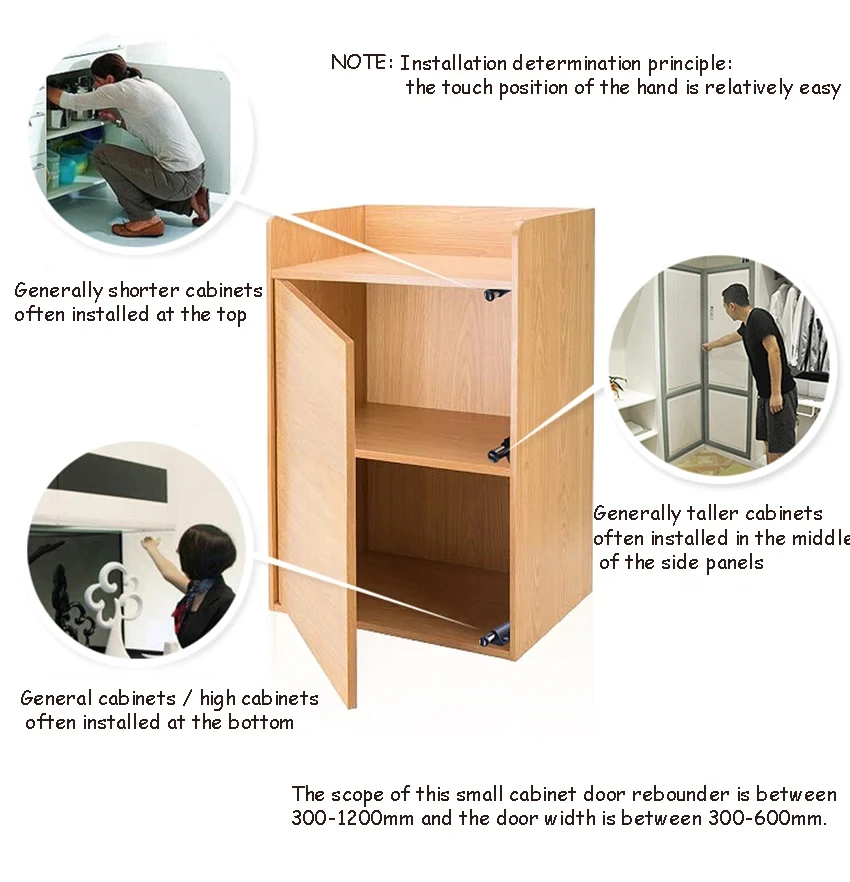 NOTE: Installation determination principle:
the touch position of the hand is relatively easy

Generally shorter cabinets
often installed at the top

Generally taller cabinets
often installed in the middle
of the side panels

General cabinets / high cabinets
often installed at the bottom

The scope of this small cabinet door rebounder is between 300-1200mm and the door width is between 300-600mm.