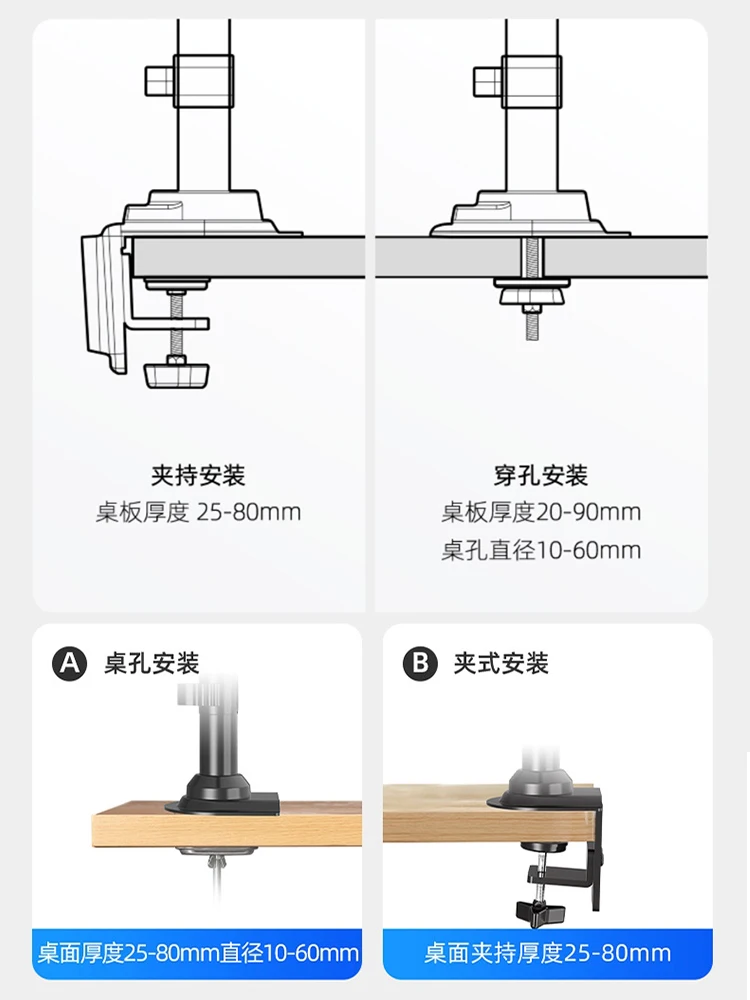 夹持安装
桌板厚度 25-80mm

穿孔安装
桌板厚度20-90mm
桌孔直径10-60mm

A 桌孔安装

桌面厚度25-80mm直径10-60mm

B 夹式安装

桌面夹持厚度25-80mm