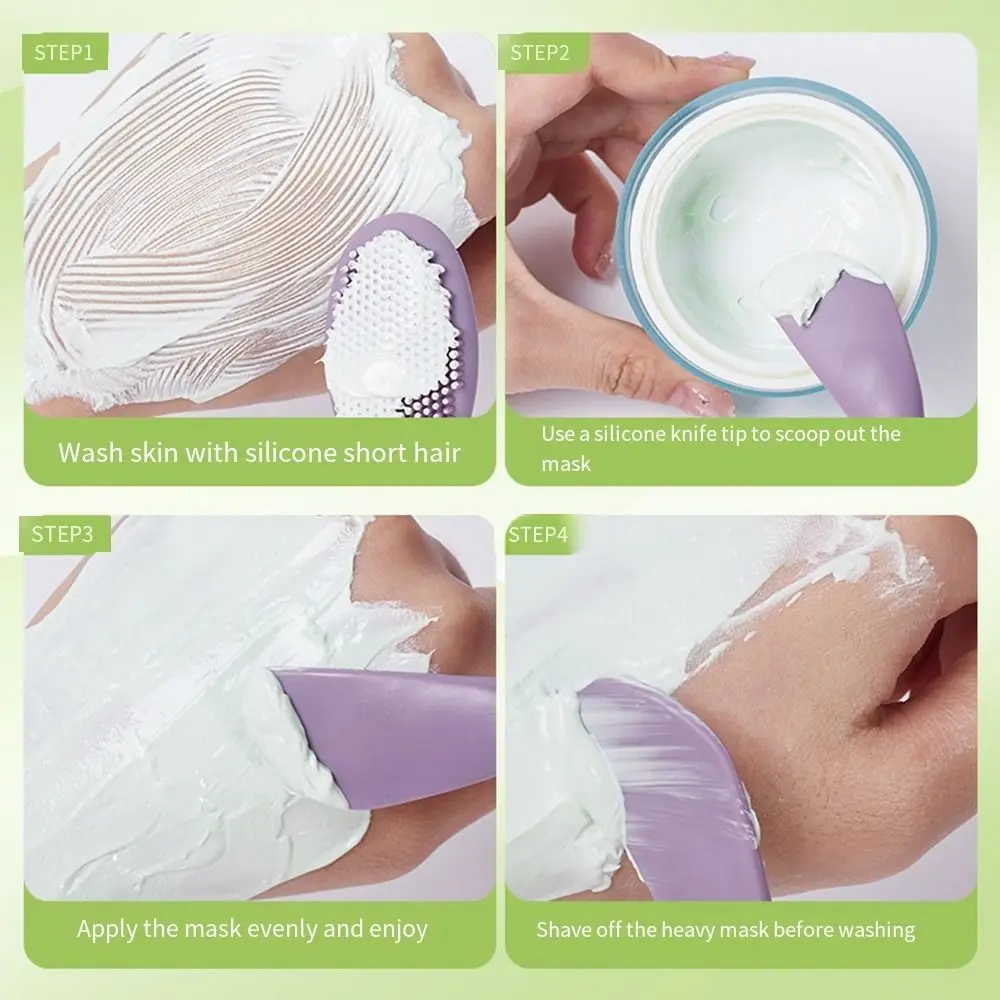 STEP1

Wash skin with silicone short hair

STEP2

Use a silicone knife tip to scoop out the mask

STEP3

Apply the mask evenly and enjoy

STEP4

Shave off the heavy mask before washing