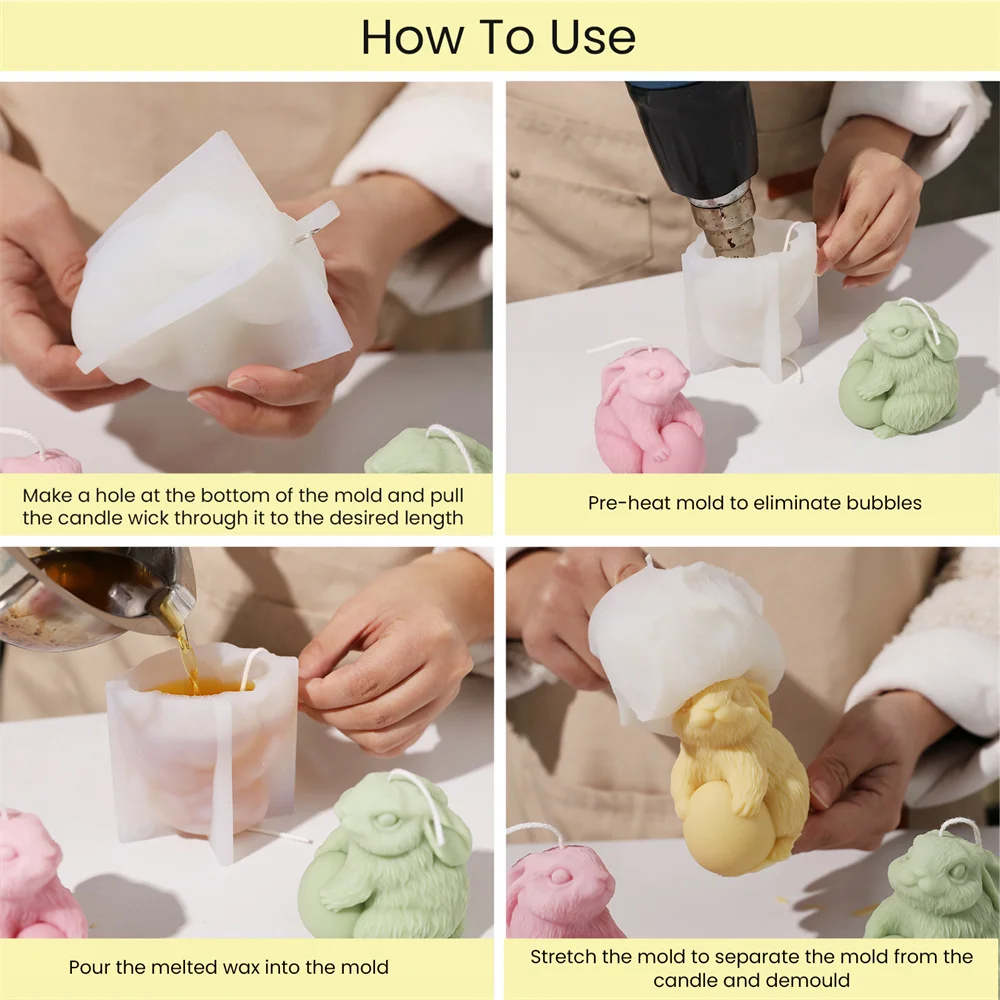 How To Use

Make a hole at the bottom of the mold and pull the candle wick through it to the desired length

Pre-heat mold to eliminate bubbles

Pour the melted wax into the mold

Stretch the mold to separate the mold from the candle and demould