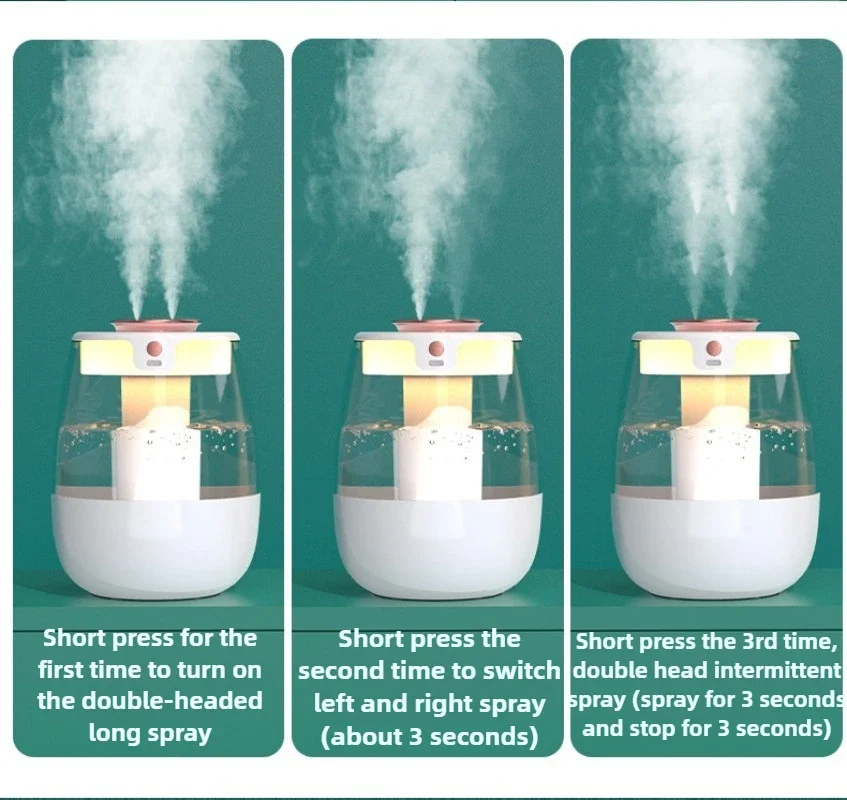 Short press for the first time to turn on the double-headed long spray

Short press the second time to switch left and right spray (about 3 seconds)

Short press the 3rd time, double head intermittent spray (spray for 3 seconds and stop for 3 seconds)