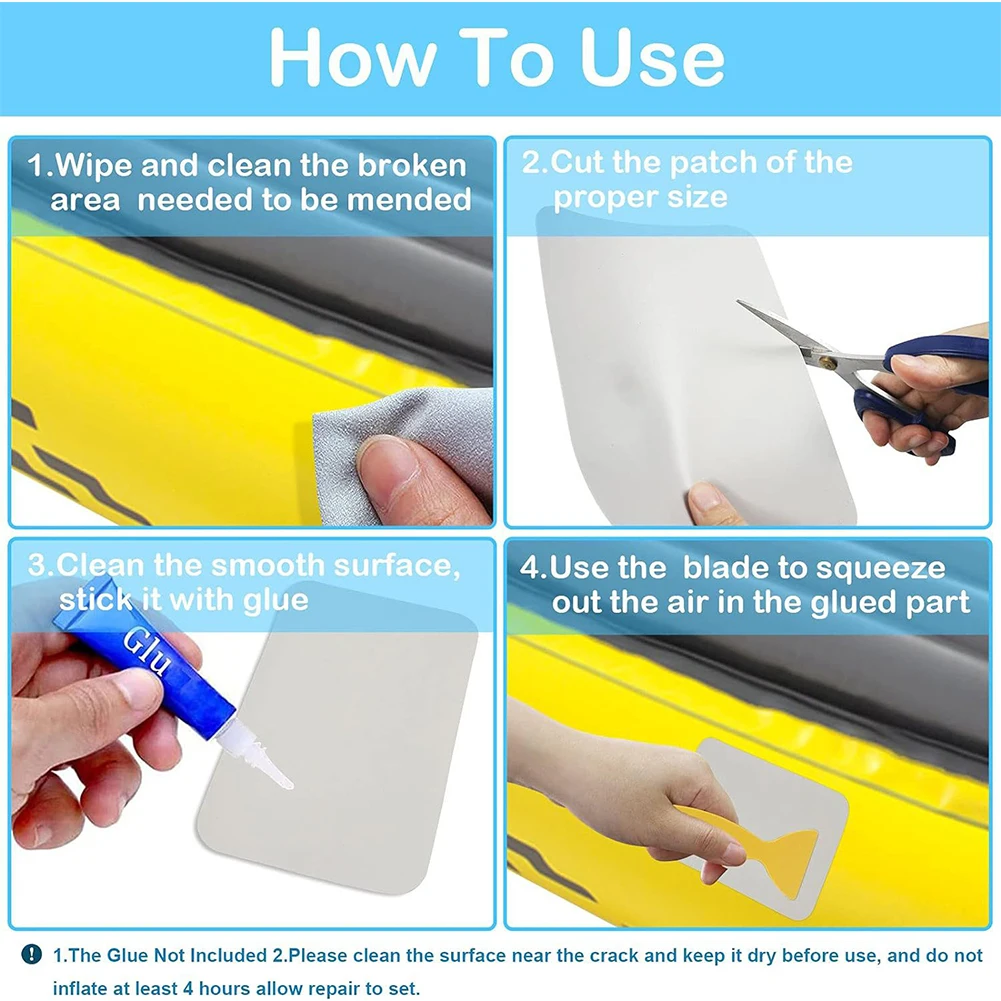 How To Use

1.Wipe and clean the broken area needed to be mended

2.Cut the patch of the proper size

3.Clean the smooth surface, stick it with glue

Glu

4.Use the blade to squeeze out the air in the glued part

1.The Glue Not Included 2.Please clean the surface near the crack and keep it dry before use, and do not inflate at least 4 hours allow repair to set.