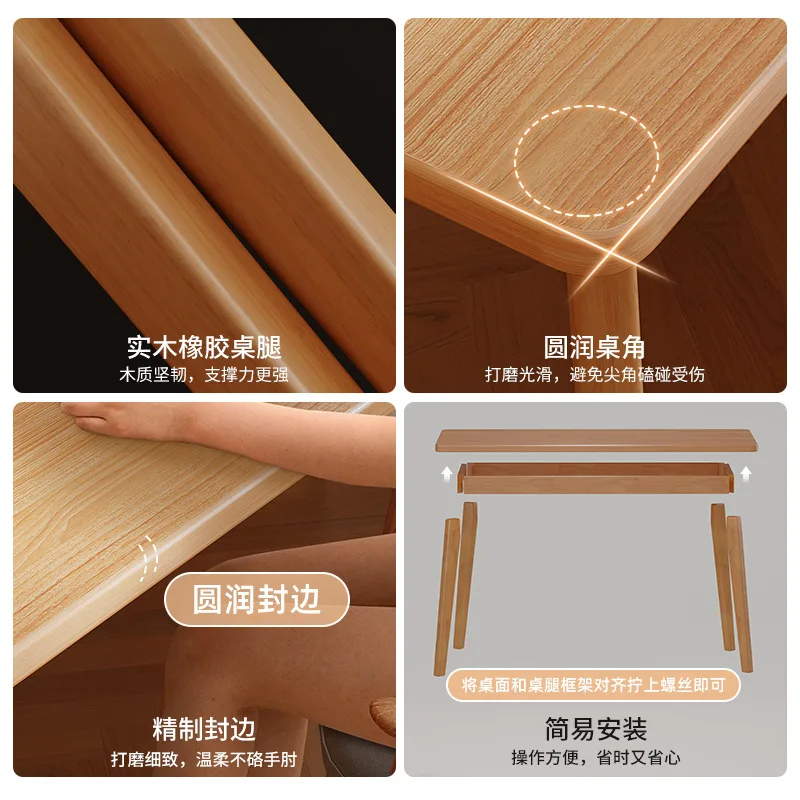 实木橡胶桌腿
木质坚韧，支撑力更强

圆润桌角
打磨光滑，避免尖角磕碰受伤

圆润封边

精制封边
打磨细致，温柔不硌手肘

将桌面和桌腿框架对齐拧上螺丝即可

简易安装
操作方便，省时又省心