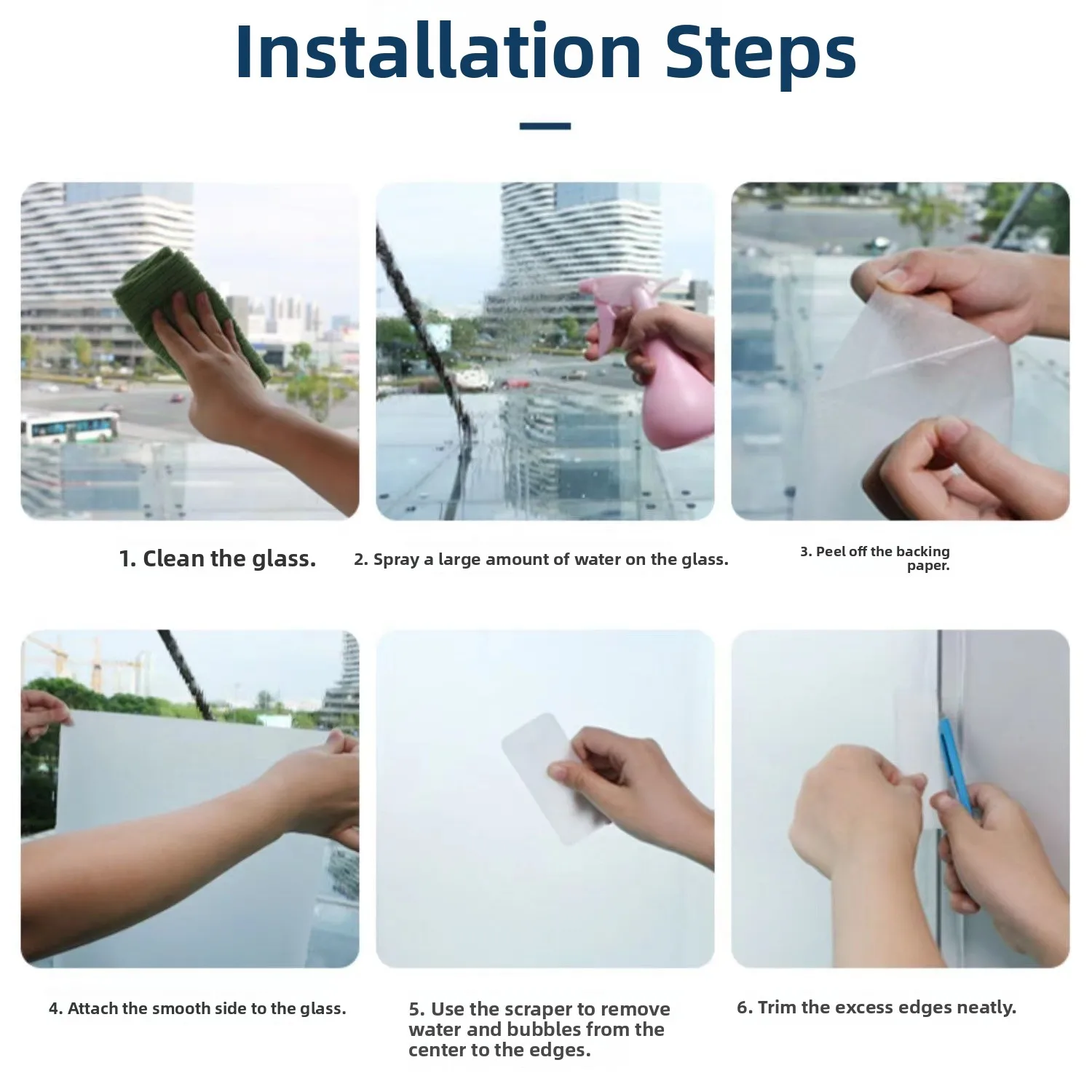 Installation Steps

1. Clean the glass.

2. Spray a large amount of water on the glass.

3. Peel off the backing paper.

4. Attach the smooth side to the glass.

5. Use the scraper to remove water and bubbles from the center to the edges.

6. Trim the excess edges neatly.