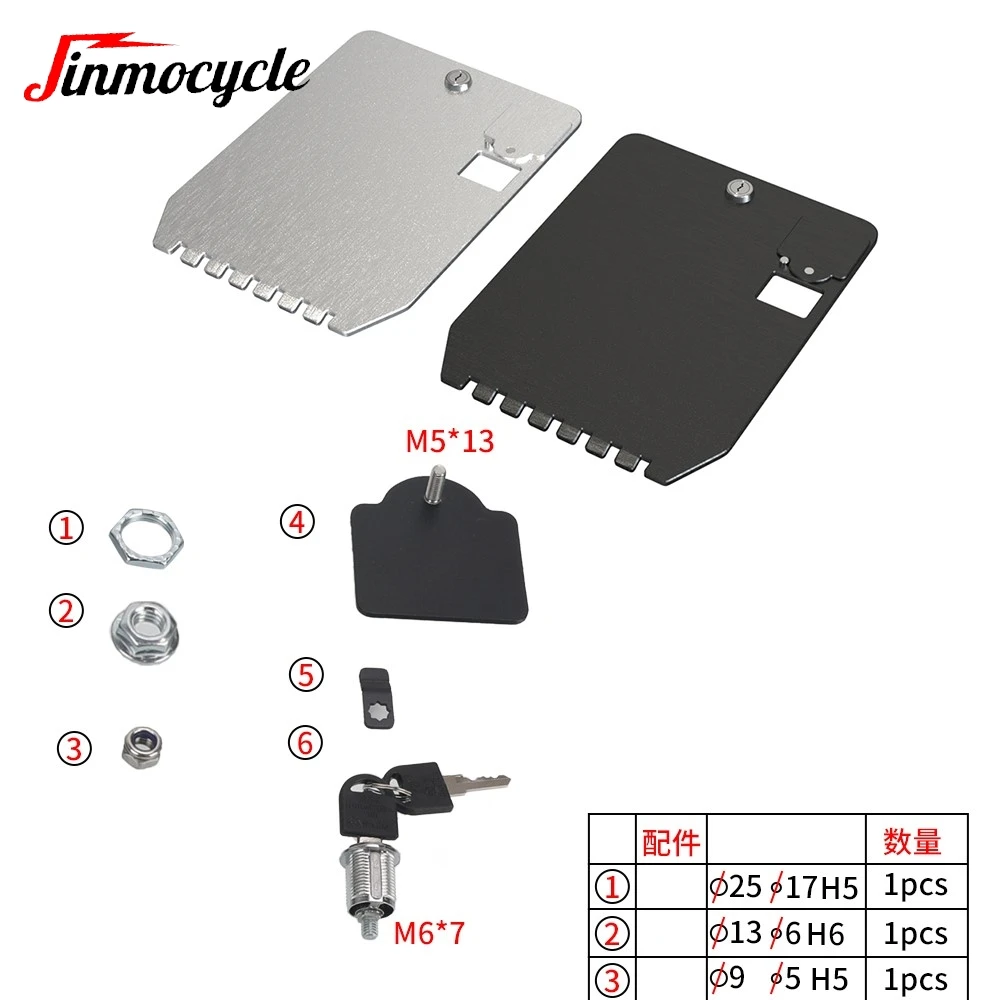 Jinmocycle

M5*13

①

②

③

④

⑤

⑥

M6*7

|  | 配件 |  | 数量 |
|---|---|---|---|
| ① |  | $\phi$25 $\phi$17H5 | 1pcs |
| ② |  | $\phi$13 $\phi$6 H6 | 1pcs |
| ③ |  | $\phi$9 $\phi$5 H5 | 1pcs |