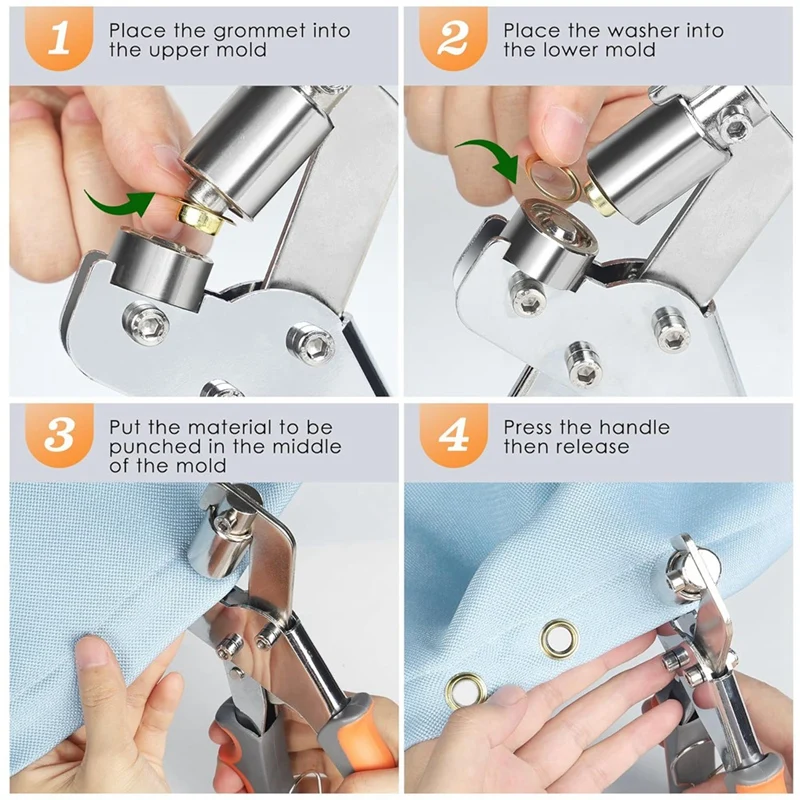 1
Place the grommet into the upper mold

2
Place the washer into the lower mold

3
Put the material to be punched in the middle of the mold

4
Press the handle then release