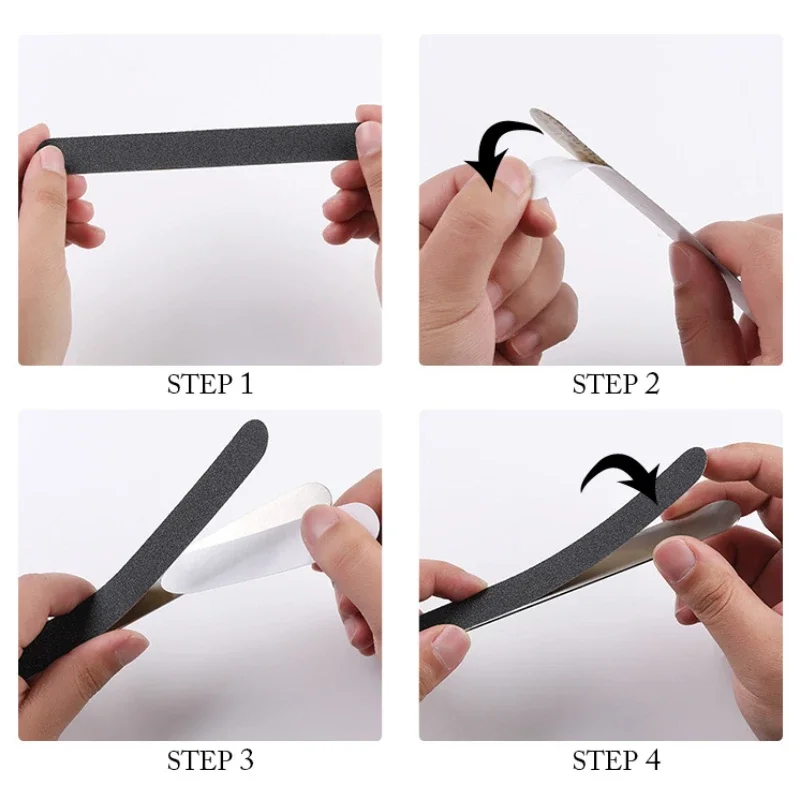 STEP 1

STEP 2

STEP 3

STEP 4