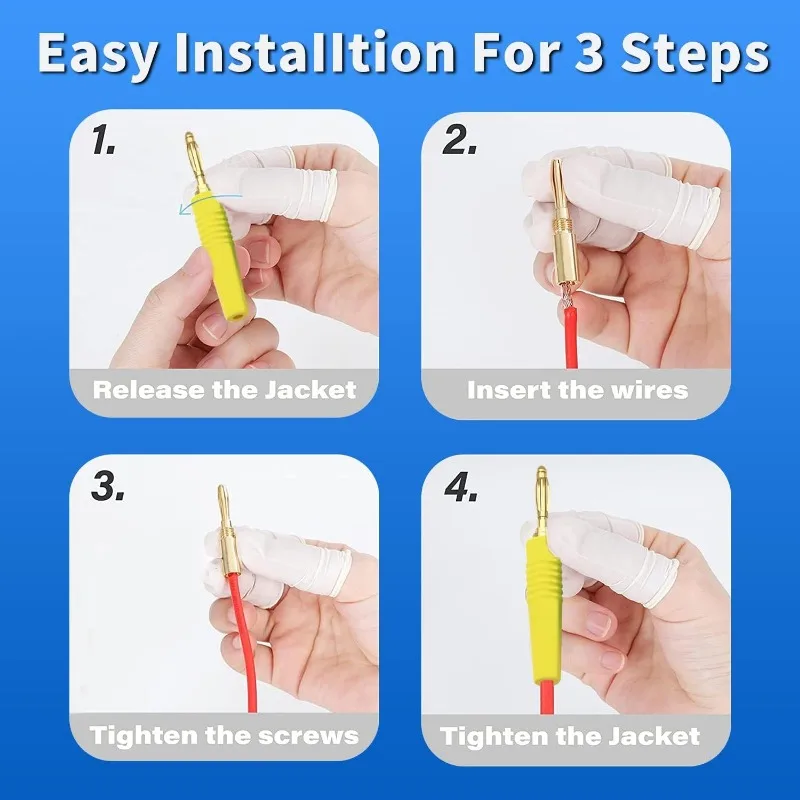 Easy Installtion For 3 Steps

1.

Release the Jacket

2.

Insert the wires

3.

Tighten the screws

4.

Tighten the Jacket