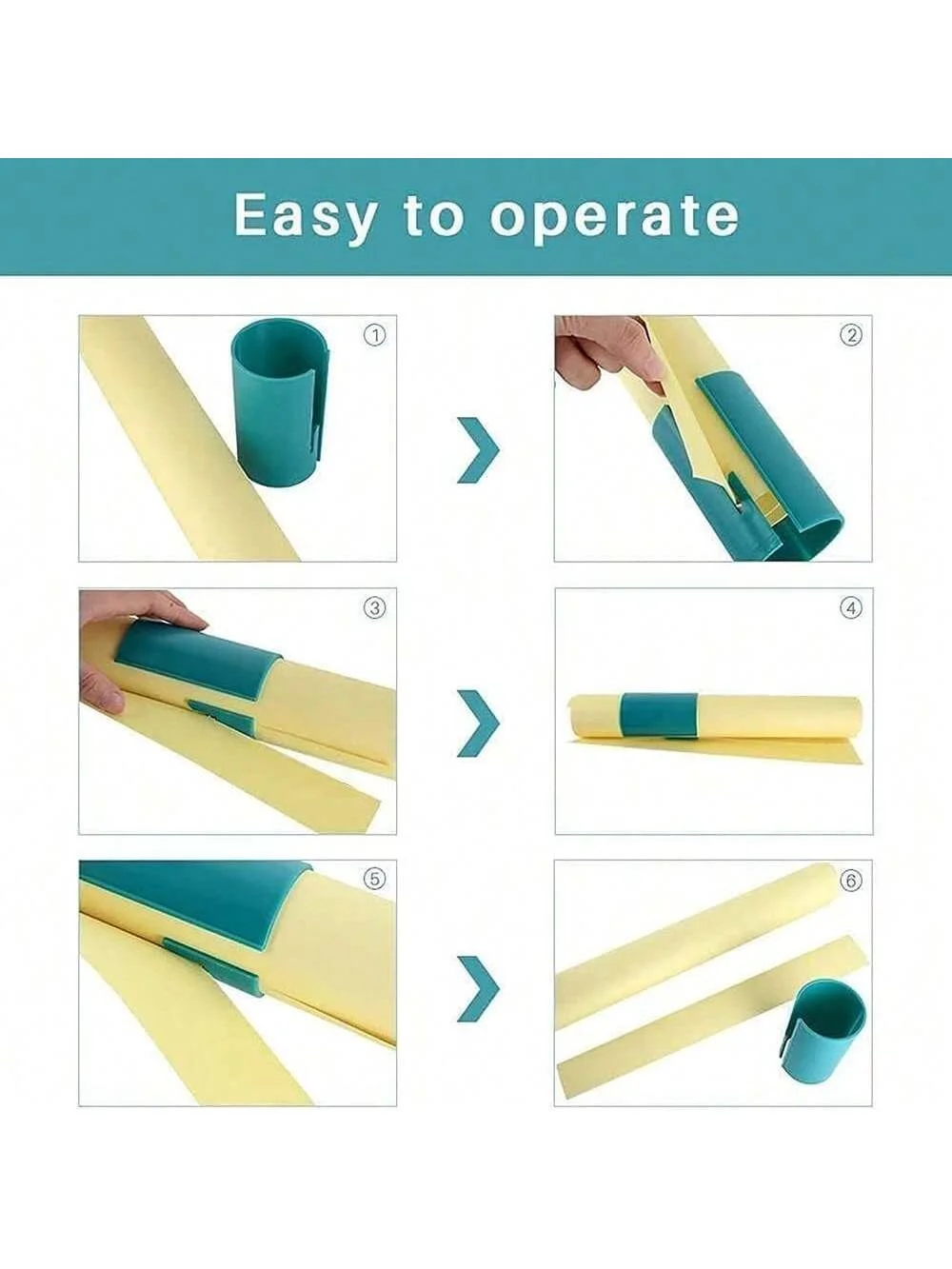 Easy to operate

①

②

③

④

⑤

⑥