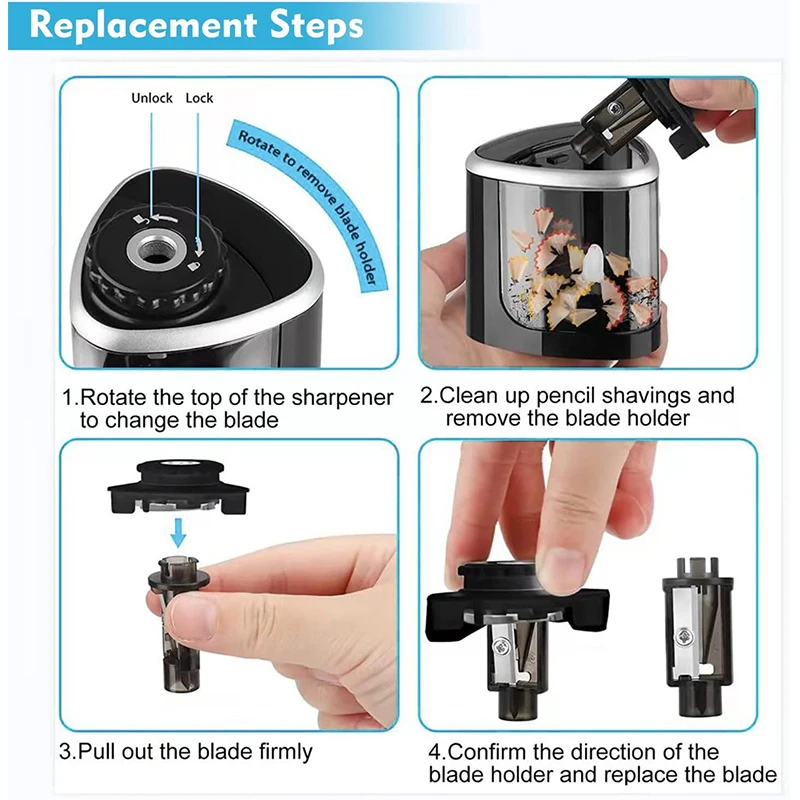 Replacement Steps

Unlock Lock

Rotate to remove blade holder

1.Rotate the top of the sharpener to change the blade

2.Clean up pencil shavings and remove the blade holder

3.Pull out the blade firmly

4.Confirm the direction of the blade holder and replace the blade