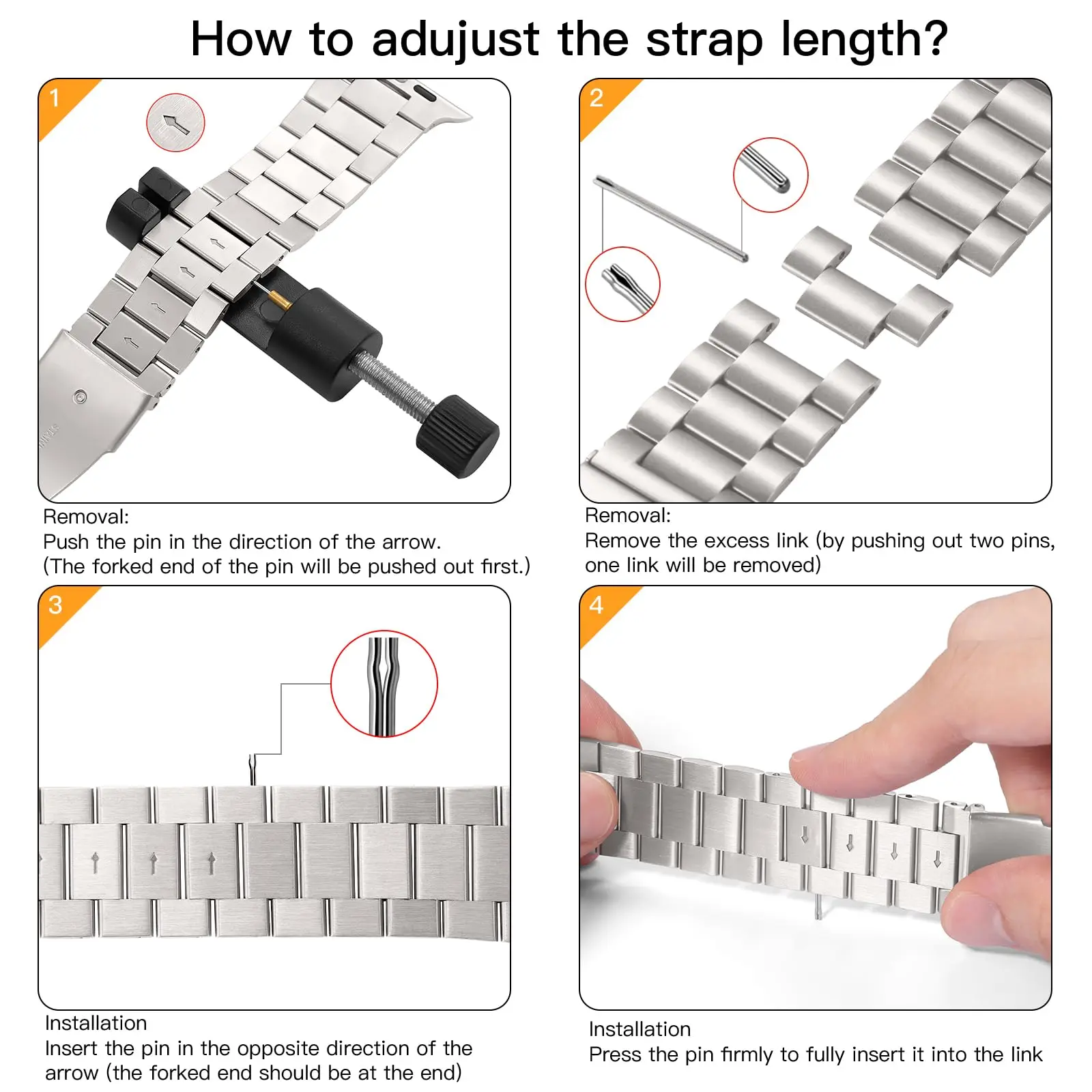 How to adujust the strap length?

1

Removal:
Push the pin in the direction of the arrow.
(The forked end of the pin will be pushed out first.)

2

Removal:
Remove the excess link (by pushing out two pins, one link will be removed)

3

Installation
Insert the pin in the opposite direction of the arrow (the forked end should be at the end)

4

Installation
Press the pin firmly to fully insert it into the link