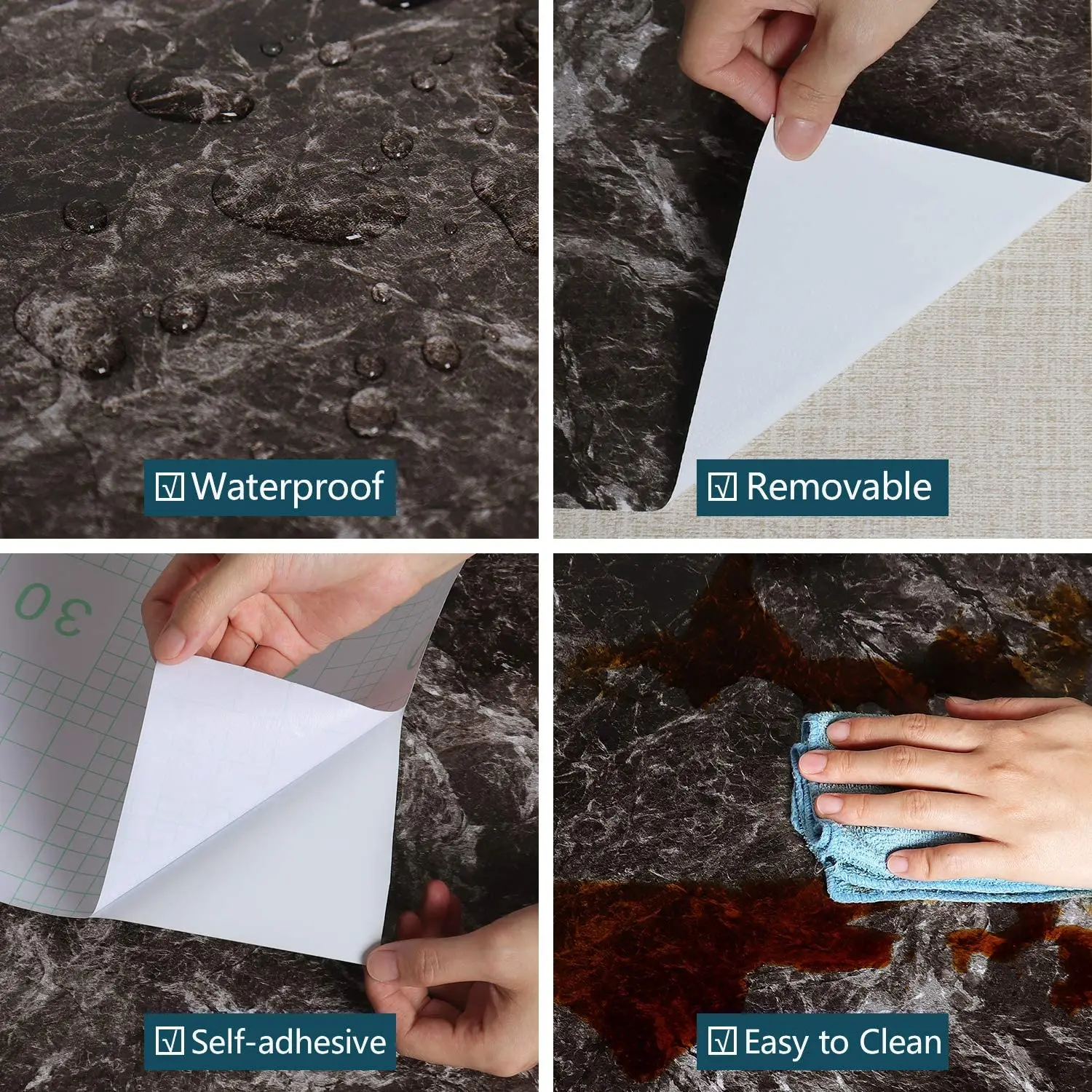 ☑ Waterproof

☑ Removable

30

☑ Self-adhesive

☑ Easy to Clean