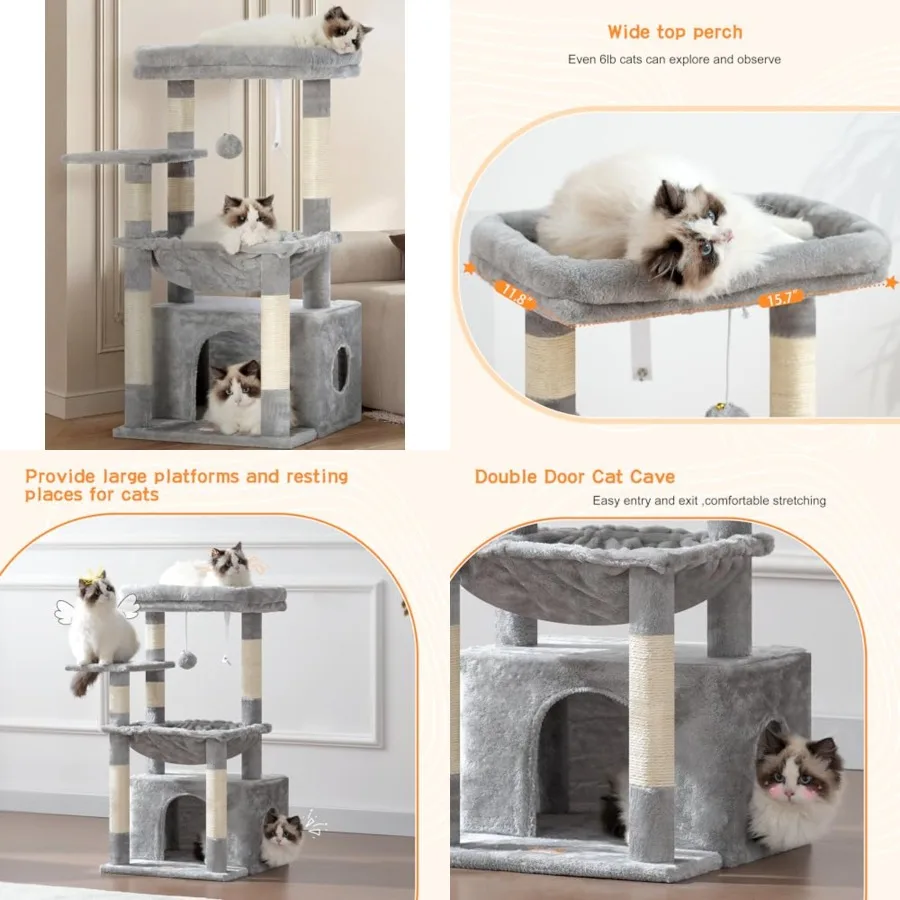 Wide top perch

Even 6lb cats can explore and observe

11.8"

15.7"

Provide large platforms and resting places for cats

Double Door Cat Cave

Easy entry and exit ,comfortable stretching