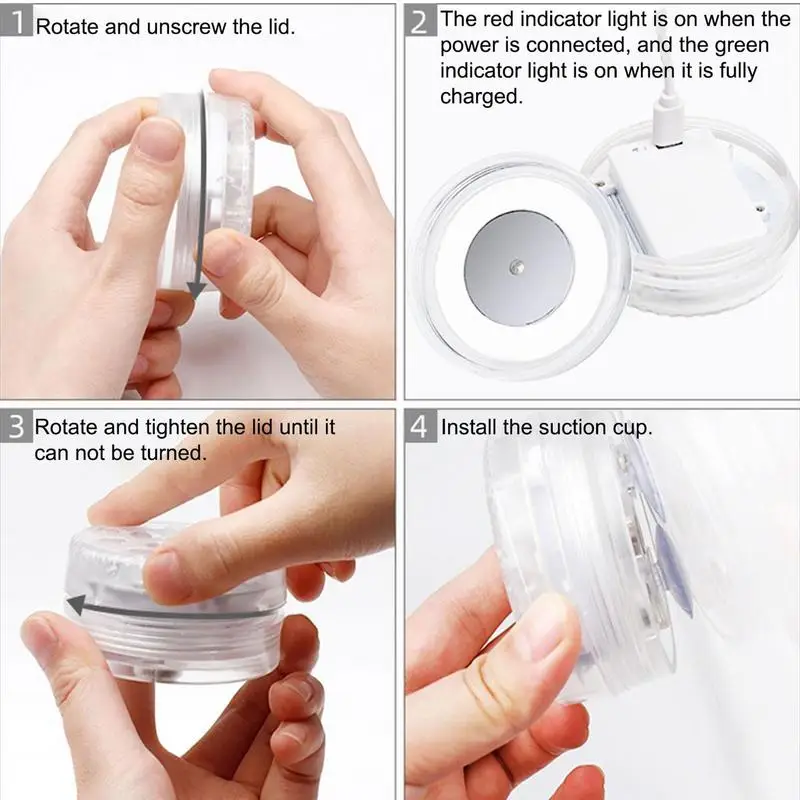 1 Rotate and unscrew the lid.

2 The red indicator light is on when the power is connected, and the green indicator light is on when it is fully charged.

3 Rotate and tighten the lid until it can not be turned.

4 Install the suction cup.